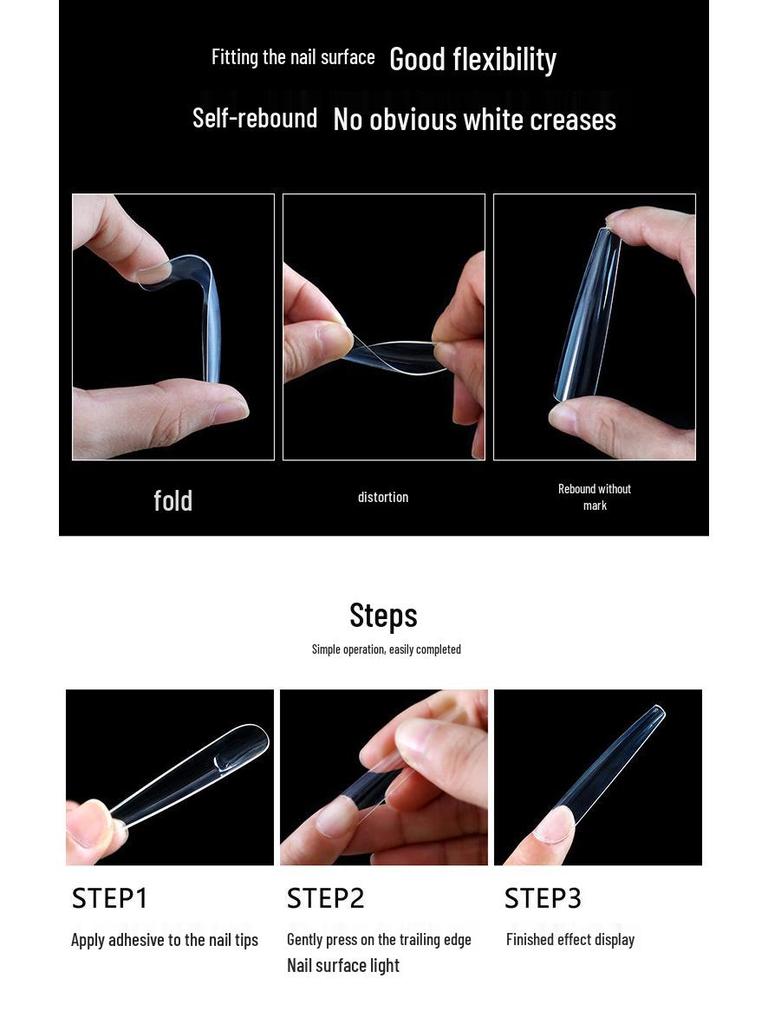 Fitting the nail surface Good flexibility

Self-rebound No obvious white creases

fold

distortion

Rebound without mark

Steps

Simple operation, easily completed

STEP1

Apply adhesive to the nail tips

STEP2

Gently press on the trailing edge
Nail surface light

STEP3

Finished effect display