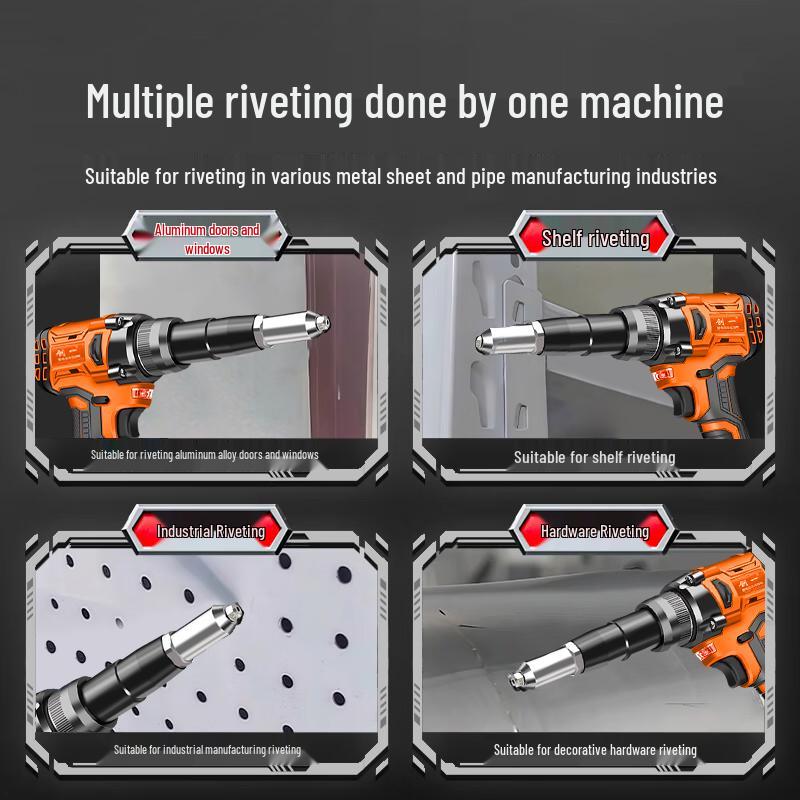 Multiple riveting done by one machine

Suitable for riveting in various metal sheet and pipe manufacturing industries

Aluminum doors and windows

Suitable for riveting aluminum alloy doors and windows

Shelf riveting

Suitable for shelf riveting

Industrial Riveting

Suitable for industrial manufacturing riveting

Hardware Riveting

Suitable for decorative hardware riveting