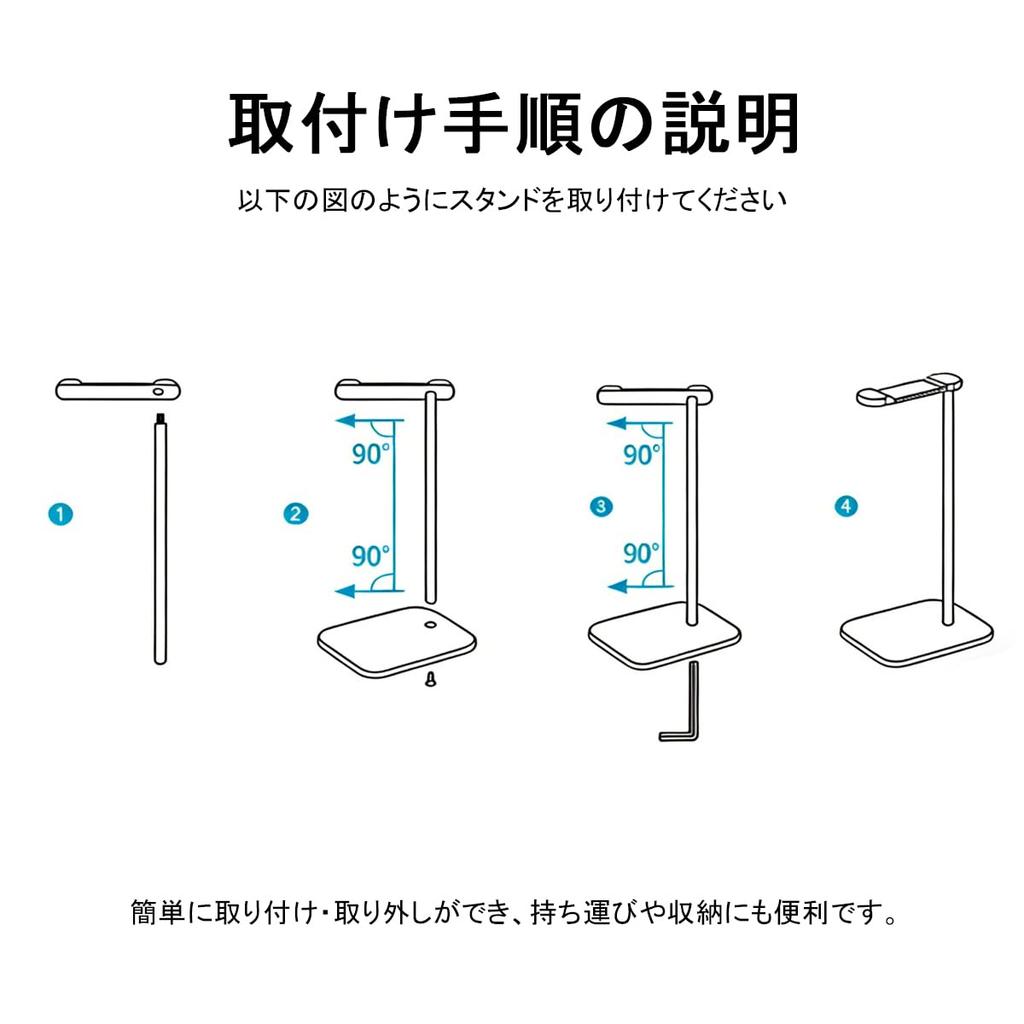 取付け手順の説明

以下の図のようにスタンドを取り付けてください

1

2

90°

90°

3

90°

90°

4

簡単に取り付け・取り外しができ、持ち運びや収納にも便利です。