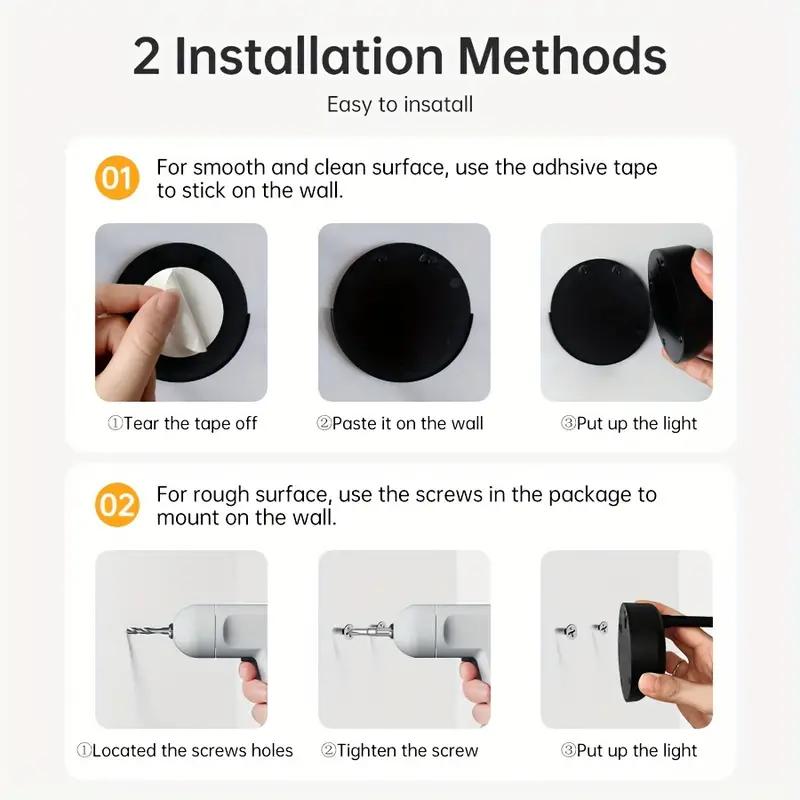 2 Installation Methods

Easy to insatall

01 For smooth and clean surface, use the adhsive tape to stick on the wall.

①Tear the tape off

②Paste it on the wall

③Put up the light

02 For rough surface, use the screws in the package to mount on the wall.

①Located the screws holes

②Tighten the screw

③Put up the light