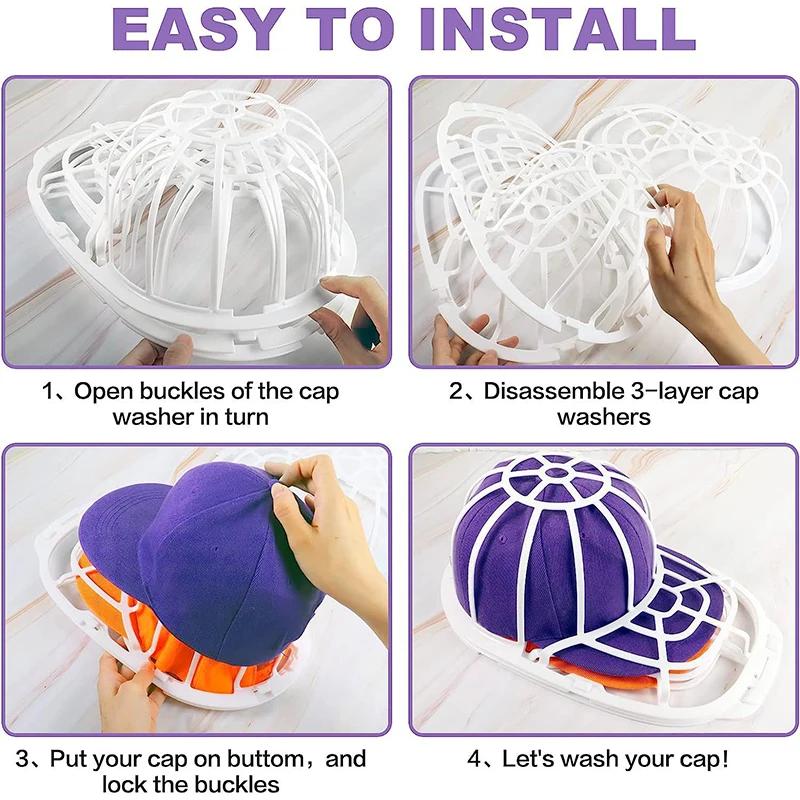 EASY TO INSTALL

1、Open buckles of the cap washer in turn

2、Disassemble 3-layer cap washers

3、Put your cap on buttom，and lock the buckles

4、Let's wash your cap!