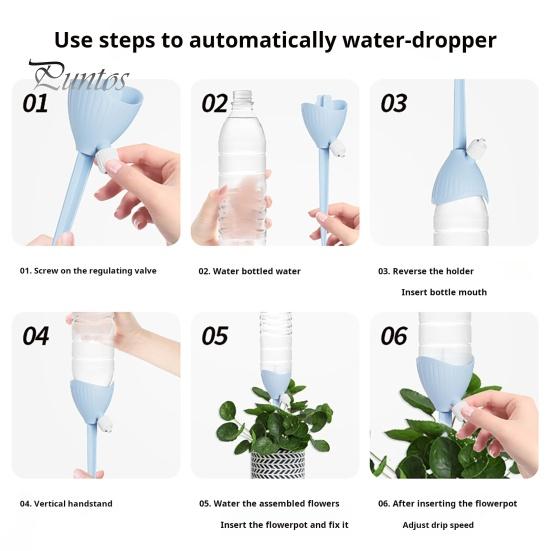 Use steps to automatically water-dropper

Puntos

01

02

03

01. Screw on the regulating valve

02. Water bottled water

03. Reverse the holder
Insert bottle mouth

04

05

06

04. Vertical handstand

05. Water the assembled flowers
Insert the flowerpot and fix it

06. After inserting the flowerpot
Adjust drip speed