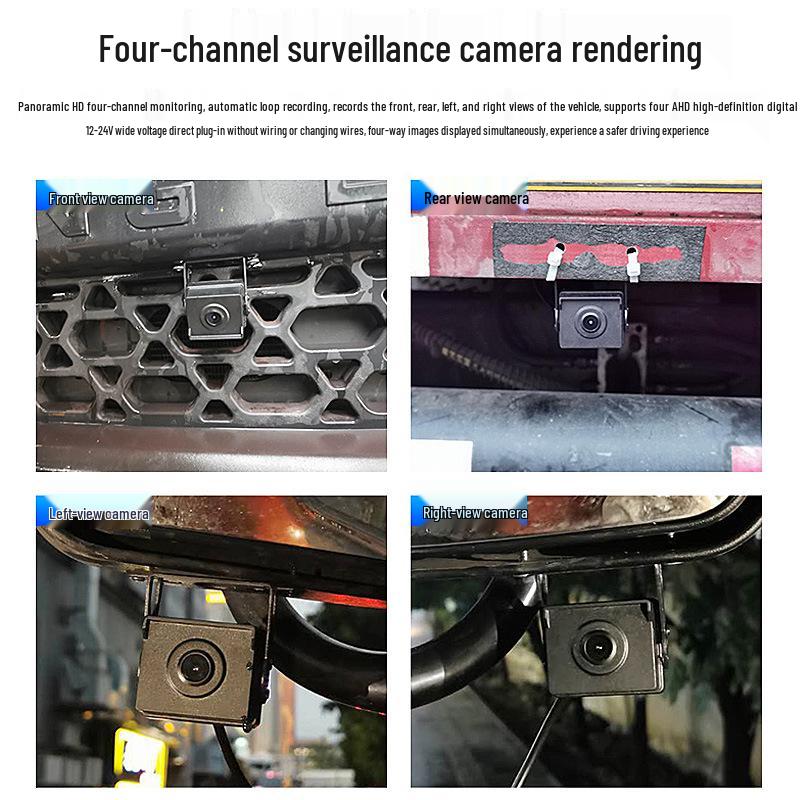 Four-channel surveillance camera rendering

Panoramic HD four-channel monitoring, automatic loop recording, records the front, rear, left, and right views of the vehicle, supports four AHD high-definition digital 12-24V wide voltage direct plug-in without wiring or changing wires, four-way images displayed simultaneously, experience a safer driving experience

Front view camera

Rear view camera

Left-view camera

Right-view camera