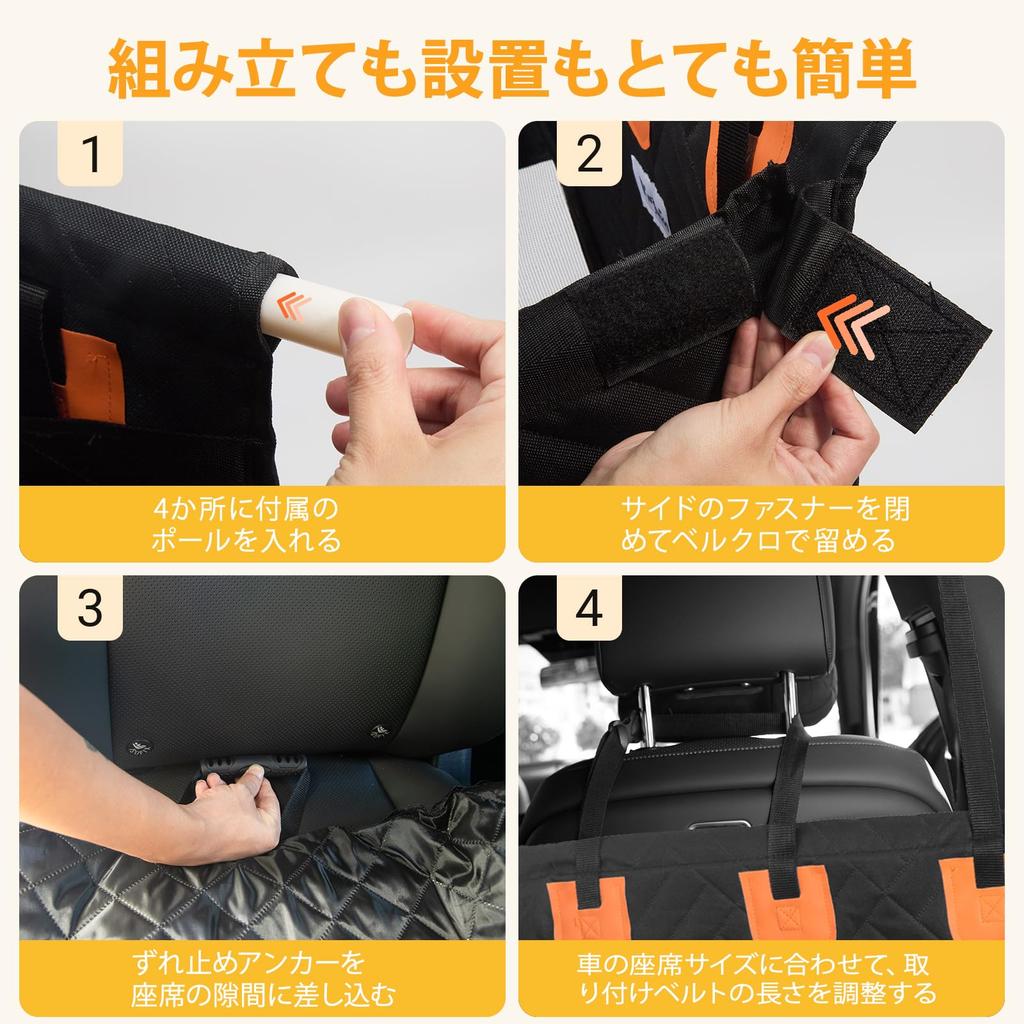 組み立ても設置もとても簡単

1

4か所に付属のポールを入れる

2

サイドのファスナーを閉めてベルクロで留める

3

ずれ止めアンカーを座席の隙間に差し込む

4

車の座席サイズに合わせて、取り付けベルトの長さを調整する