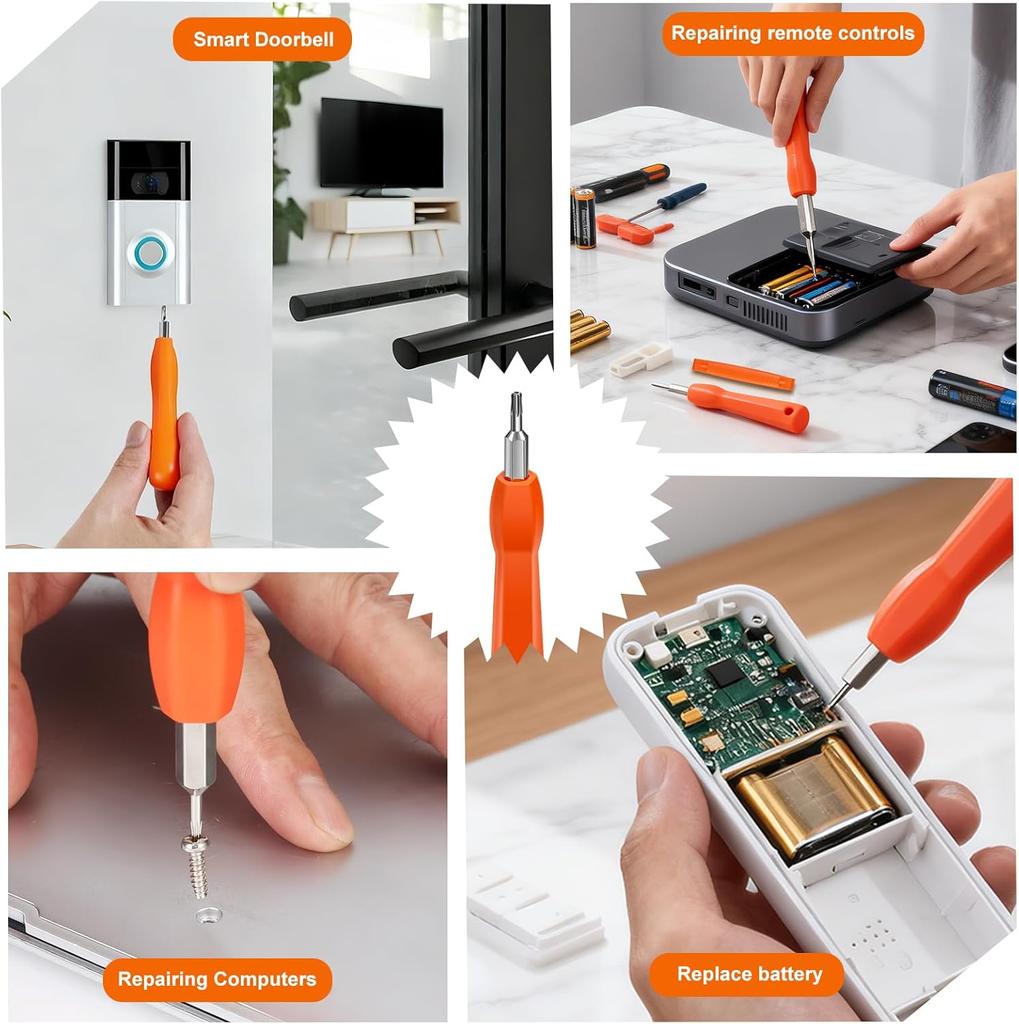 Smart Doorbell

Repairing remote controls

Repairing Computers

Replace battery