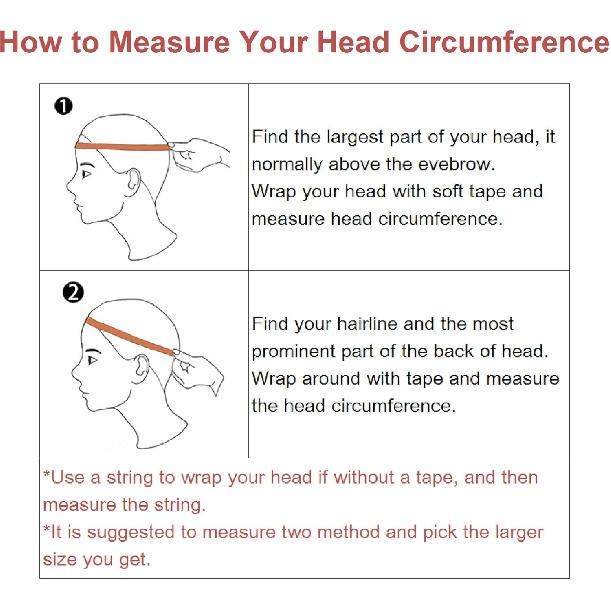 How to Measure Your Head Circumference

❶

Find the largest part of your head, it normally above the evebrow.
Wrap your head with soft tape and measure head circumference.

❷

Find your hairline and the most prominent part of the back of head.
Wrap around with tape and measure the head circumference.

*Use a string to wrap your head if without a tape, and then measure the string.
*It is suggested to measure two method and pick the larger size you get.