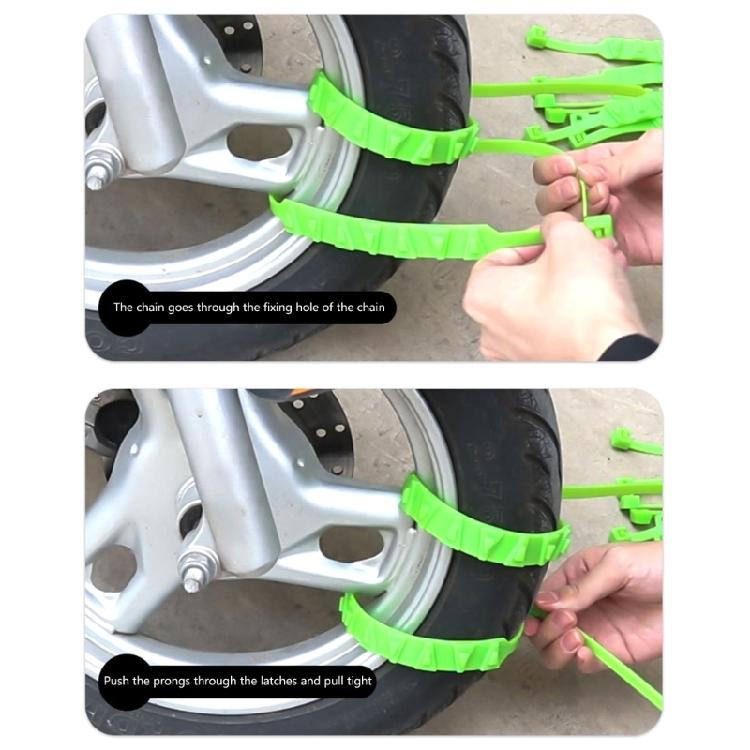 The chain goes through the fixing hole of the chain

Push the prongs through the latches and pull tight