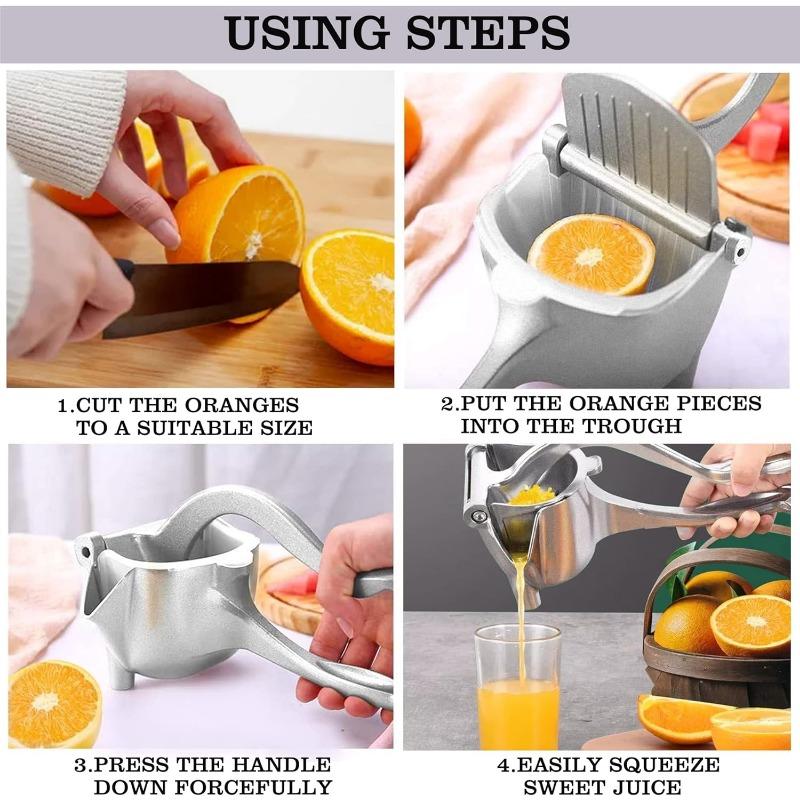 USING STEPS

1.CUT THE ORANGES TO A SUITABLE SIZE

2.PUT THE ORANGE PIECES INTO THE TROUGH

3.PRESS THE HANDLE DOWN FORCEFULLY

4.EASILY SQUEEZE SWEET JUICE