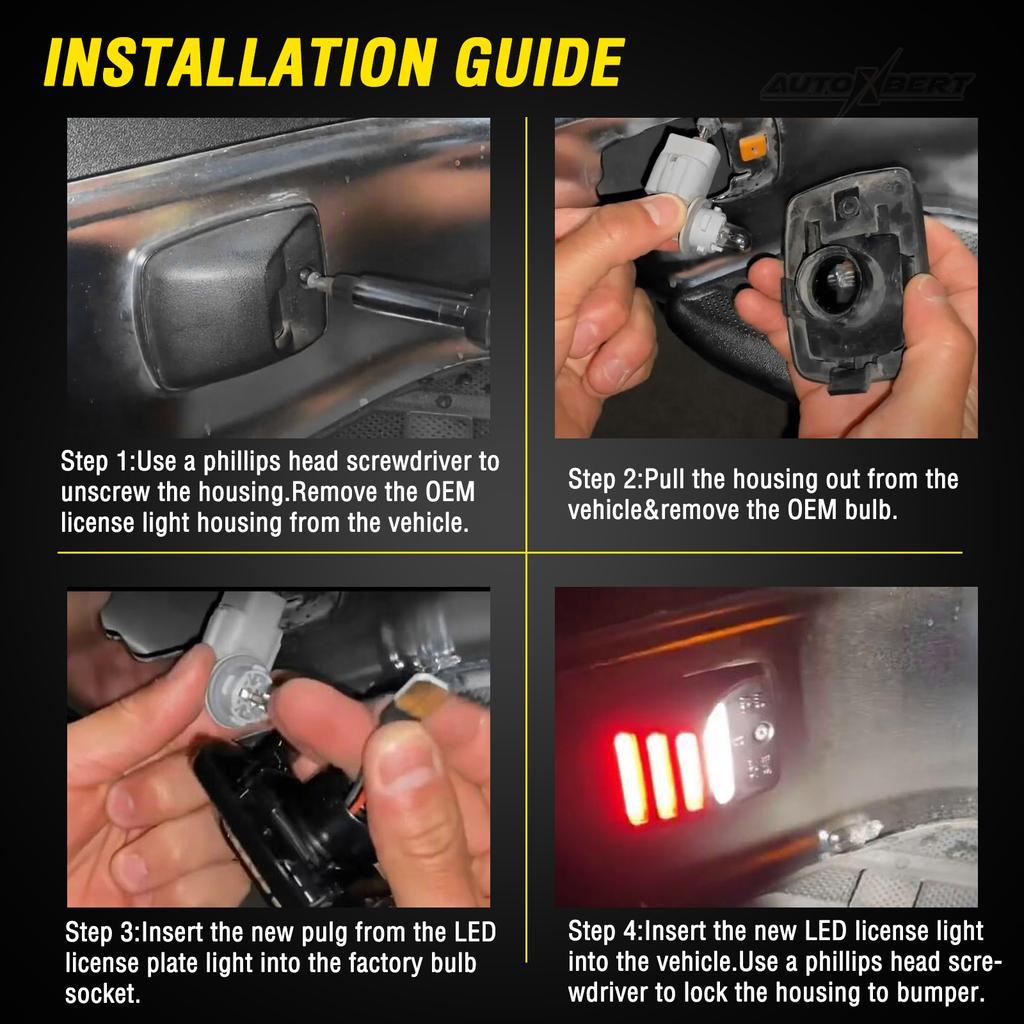 INSTALLATION GUIDE

AUTOXBERT

Step 1:Use a phillips head screwdriver to unscrew the housing.Remove the OEM license light housing from the vehicle.

Step 2:Pull the housing out from the vehicle&remove the OEM bulb.

Step 3:Insert the new pulg from the LED license plate light into the factory bulb socket.

Step 4:Insert the new LED license light into the vehicle.Use a phillips head screwdriver to lock the housing to bumper.