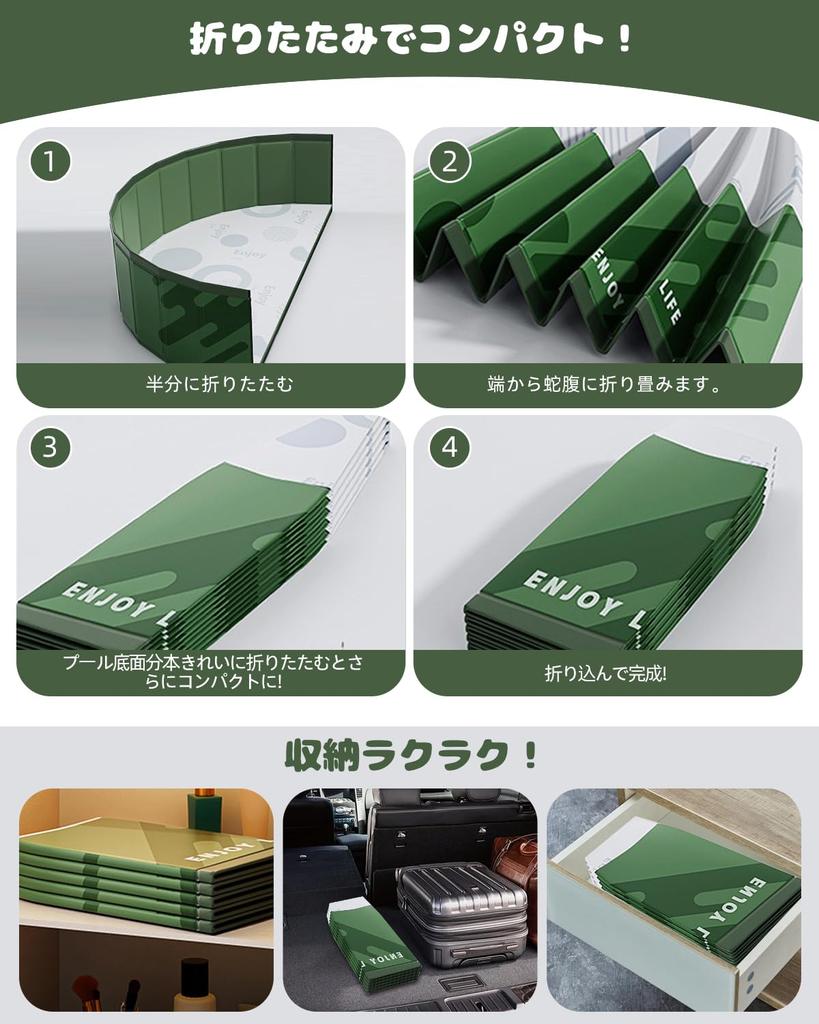 折りたたみでコンパクト！

1

Enjoy

半分に折りたたむ

2

ENJOY LIFE

端から蛇腹に折り畳みます。

3

ENJOY L

プール底面分本きれいに折りたたむとさらにコンパクトに!

4

ENJOY L

折り込んで完成!

収納ラクラク！

ENJOY

ENJOY

ENJOY L