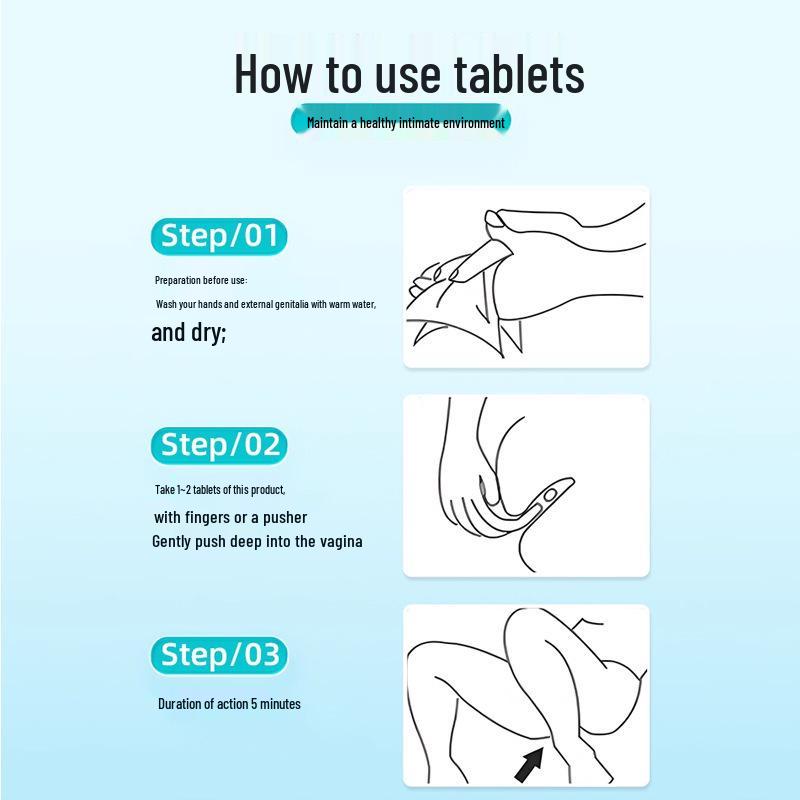 How to use tablets

Maintain a healthy intimate environment

Step/01

Preparation before use:

Wash your hands and external genitalia with warm water,

and dry;

Step/02

Take 1~2 tablets of this product,

with fingers or a pusher

Gently push deep into the vagina

Step/03

Duration of action 5 minutes