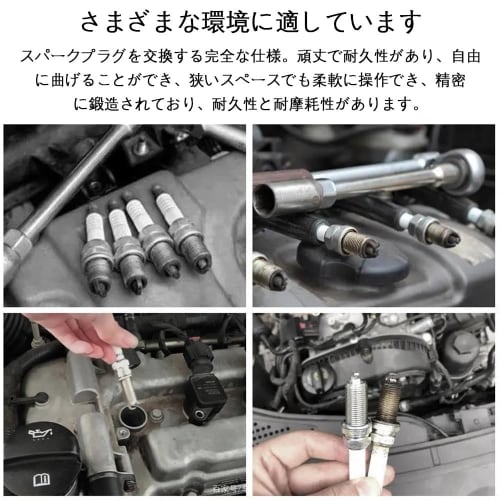 さまざまな環境に適しています

スパークプラグを交換する完全な仕様。頑丈で耐久性があり、自由に曲げることができ、狭いスペースでも柔軟に操作でき、精密に鍛造されており、耐久性と耐摩耗性があります。