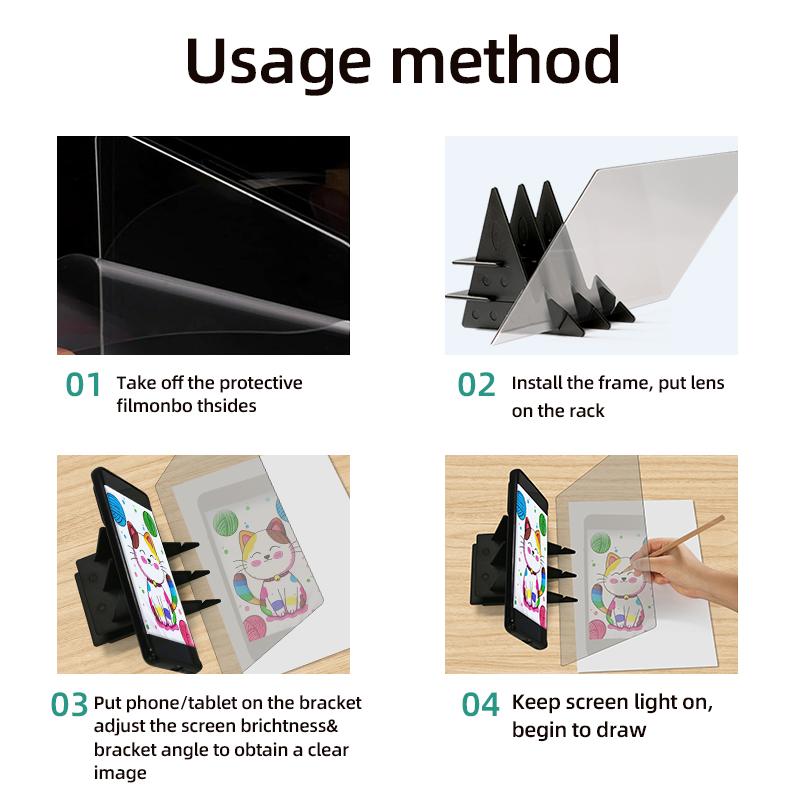 Usage method

01 Take off the protective filmonbo thsides

02 Install the frame, put lens on the rack

03 Put phone/tablet on the bracket adjust the screen brichtness& bracket angle to obtain a clear image

04 Keep screen light on, begin to draw