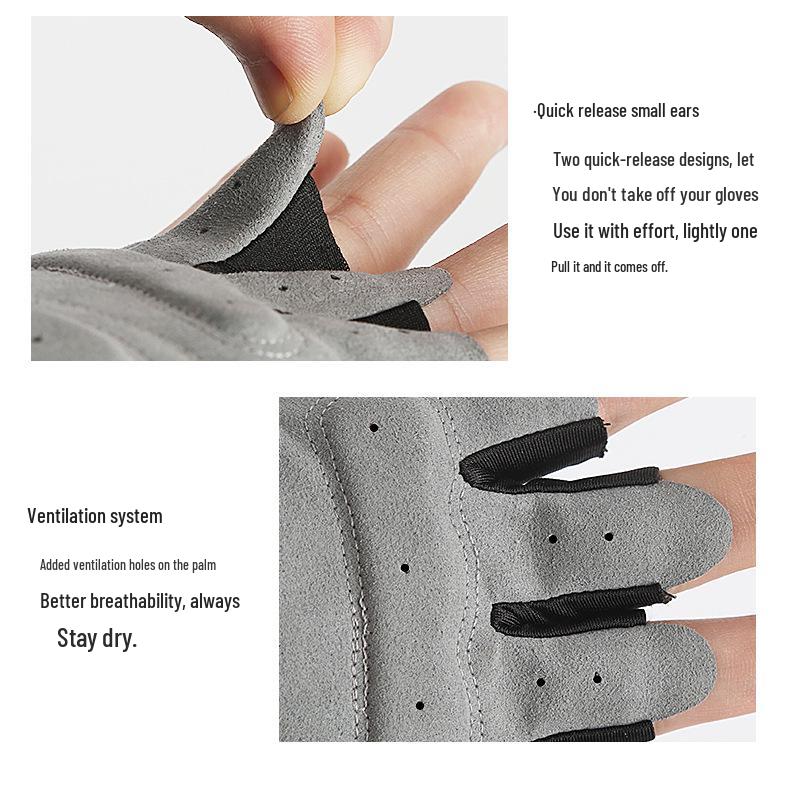 ·Quick release small ears

Two quick-release designs, let
You don't take off your gloves
Use it with effort, lightly one
Pull it and it comes off.

Ventilation system

Added ventilation holes on the palm
Better breathability, always
Stay dry.