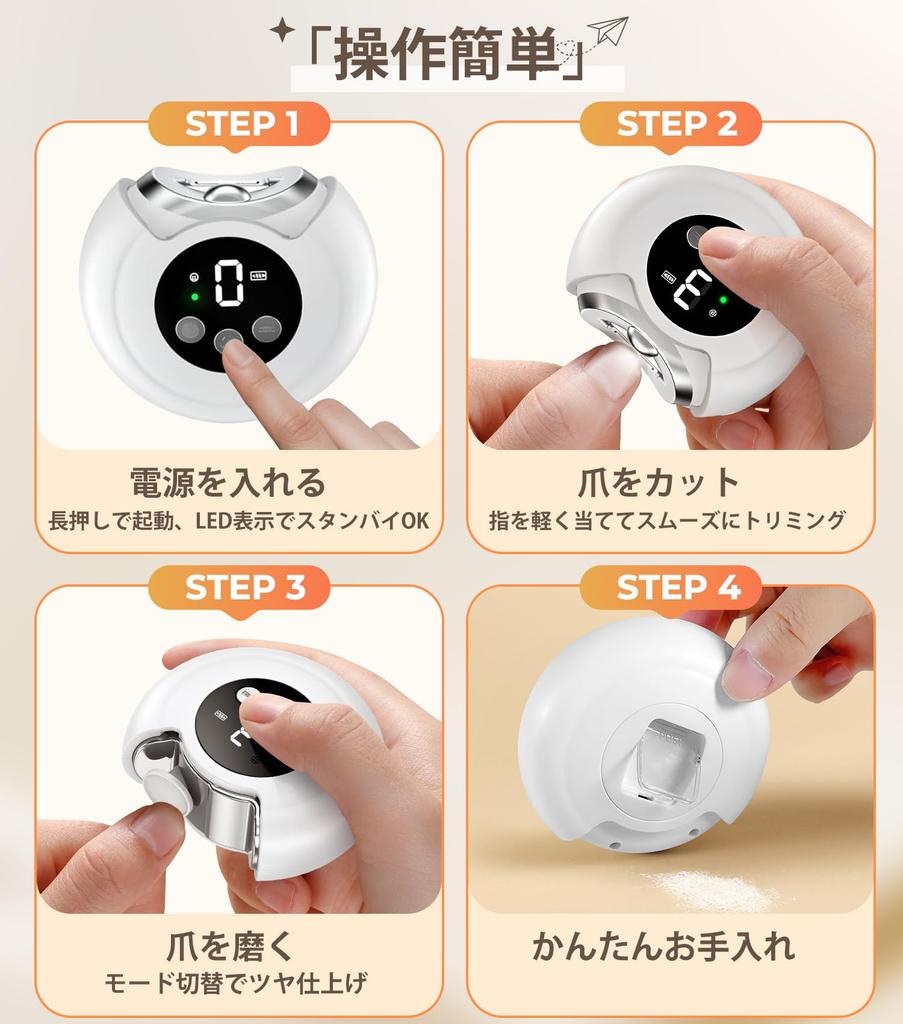 「操作簡単」

STEP 1

0

電源を入れる
長押しで起動、LED表示でスタンバイOK

STEP 2

爪をカット
指を軽く当ててスムーズにトリミング

STEP 3

爪を磨く
モード切替でツヤ仕上げ

STEP 4

かんたんお手入れ