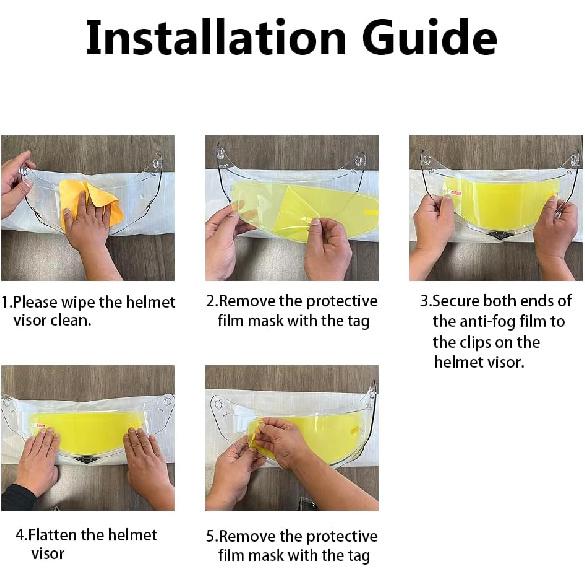 Installation Guide

1.Please wipe the helmet visor clean.

2.Remove the protective film mask with the tag

3.Secure both ends of the anti-fog film to the clips on the helmet visor.

4.Flatten the helmet visor

5.Remove the protective film mask with the tag