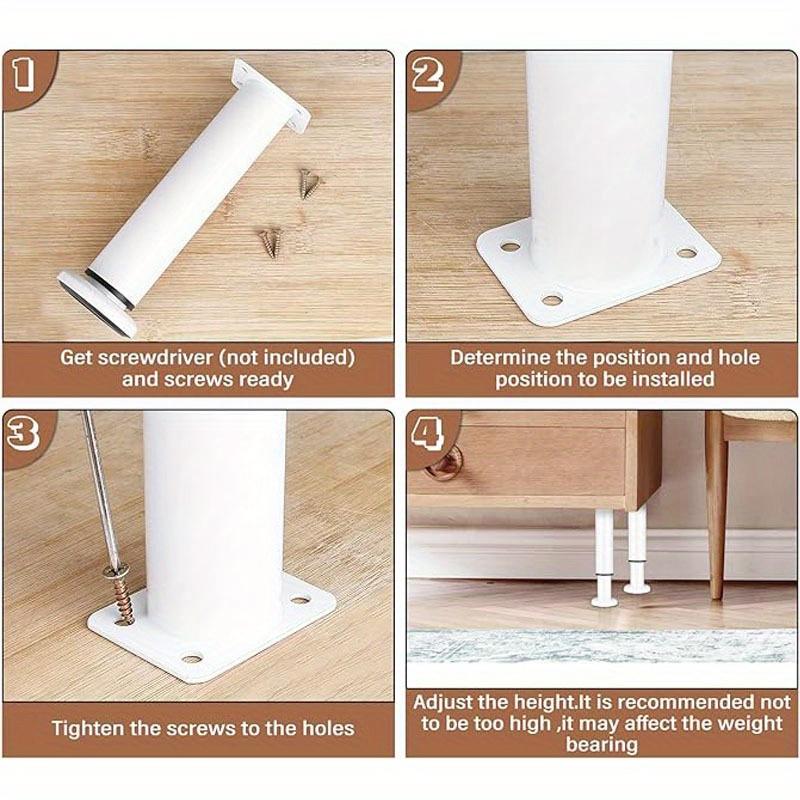 1

Get screwdriver (not included) and screws ready

2

Determine the position and hole position to be installed

3

Tighten the screws to the holes

4

Adjust the height.It is recommended not to be too high ,it may affect the weight bearing