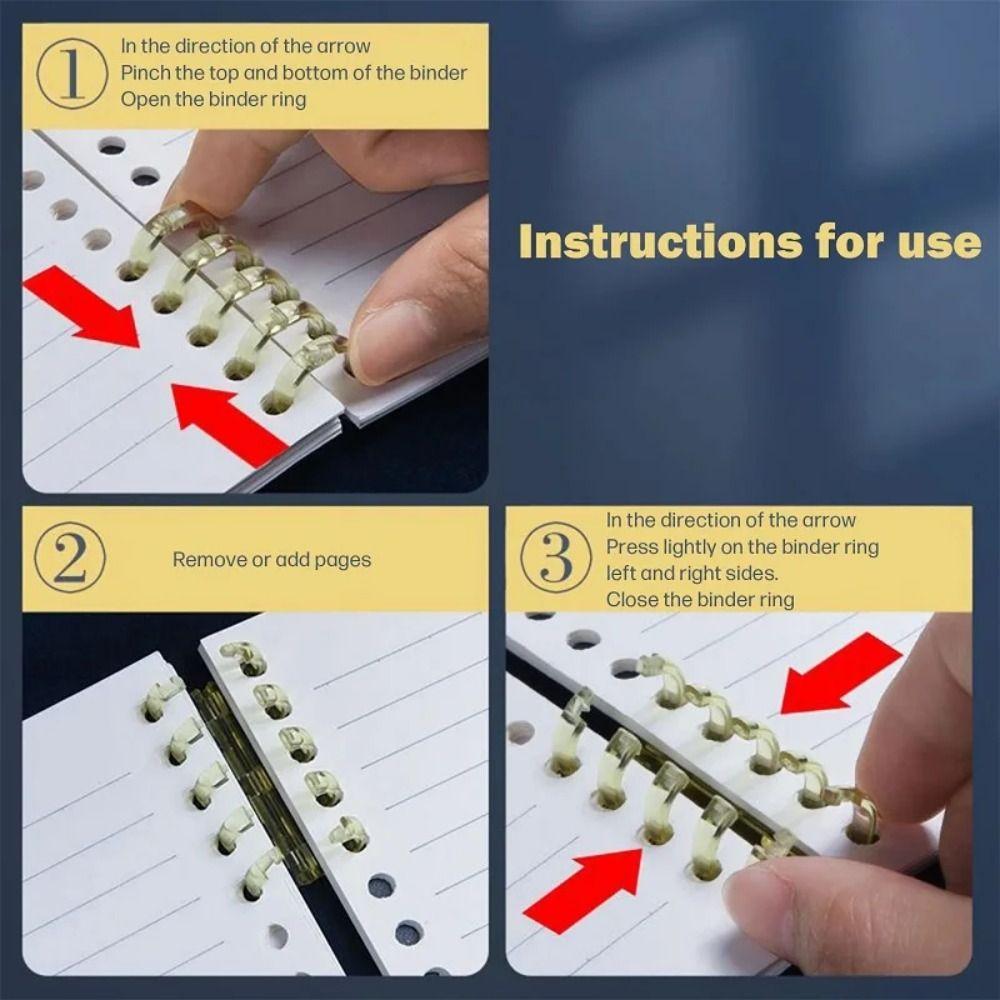 1 In the direction of the arrow
Pinch the top and bottom of the binder
Open the binder ring

Instructions for use

2 Remove or add pages

3 In the direction of the arrow
Press lightly on the binder ring
left and right sides.
Close the binder ring