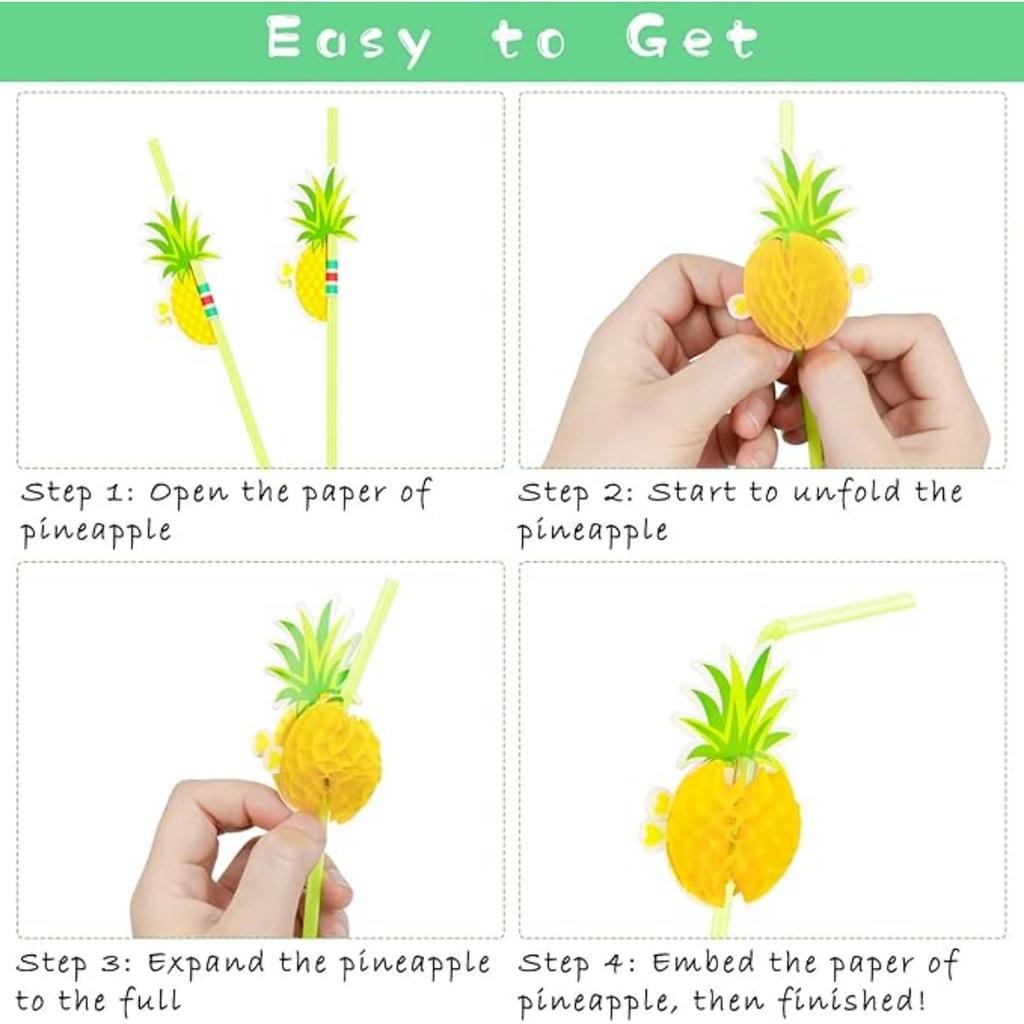 Easy to Get

Step 1: Open the paper of pineapple

Step 2: Start to unfold the pineapple

Step 3: Expand the pineapple to the full

Step 4: Embed the paper of pineapple, then finished!