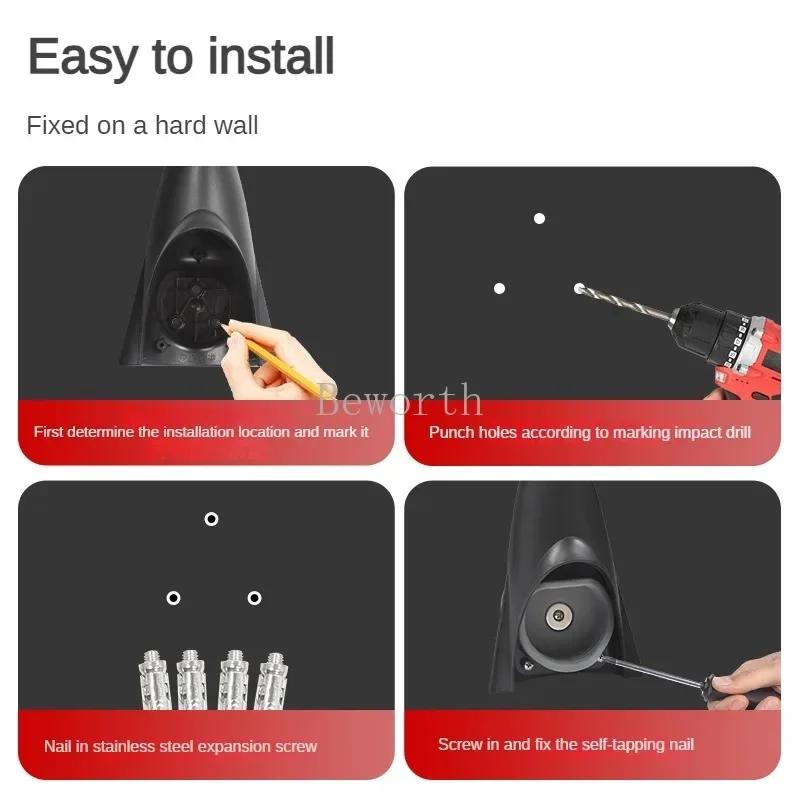 Easy to install

Fixed on a hard wall

Beworth

First determine the installation location and mark it

Punch holes according to marking impact drill

Nail in stainless steel expansion screw

Screw in and fix the self-tapping nail