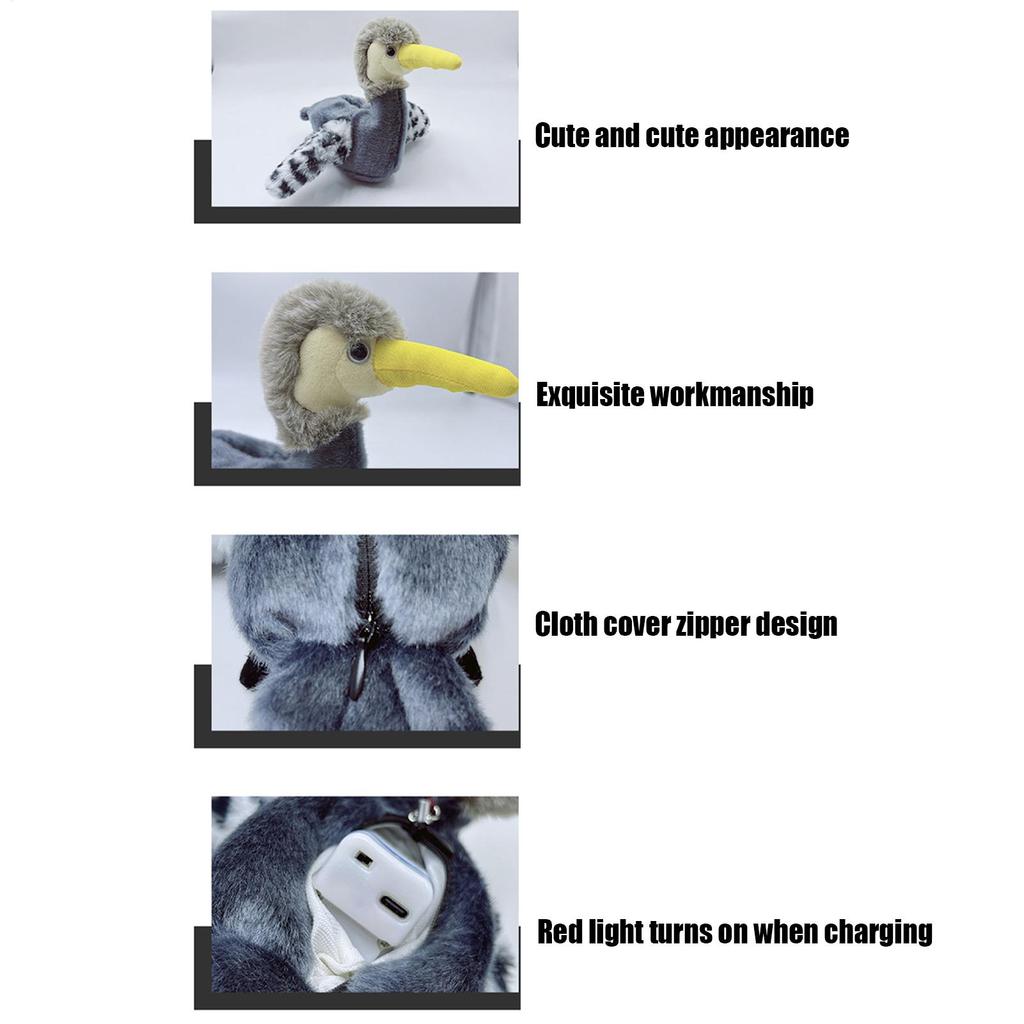 Cute and cute appearance

Exquisite workmanship

Cloth cover zipper design

Red light turns on when charging