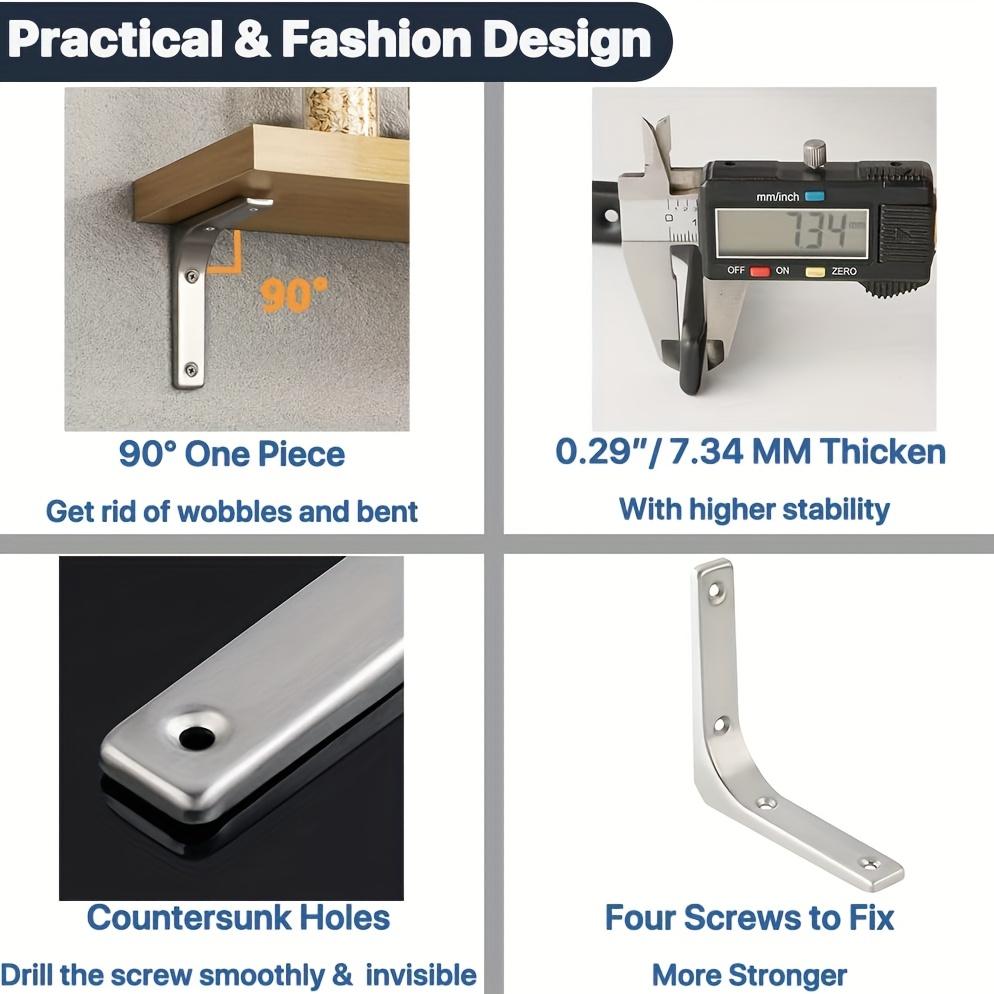 Practical & Fashion Design

90°

90° One Piece

Get rid of wobbles and bent

mm/inch

7.34

OFF ON ZERO

0.29"/ 7.34 MM Thicken

With higher stability

Countersunk Holes

Drill the screw smoothly & invisible

Four Screws to Fix

More Stronger