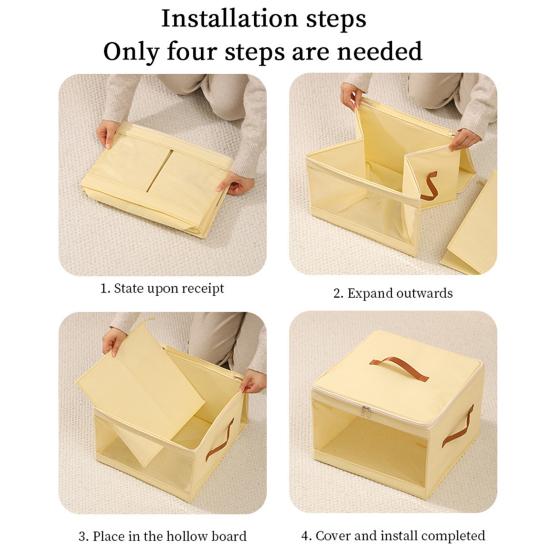 Installation steps
Only four steps are needed

1. State upon receipt

2. Expand outwards

3. Place in the hollow board

4. Cover and install completed