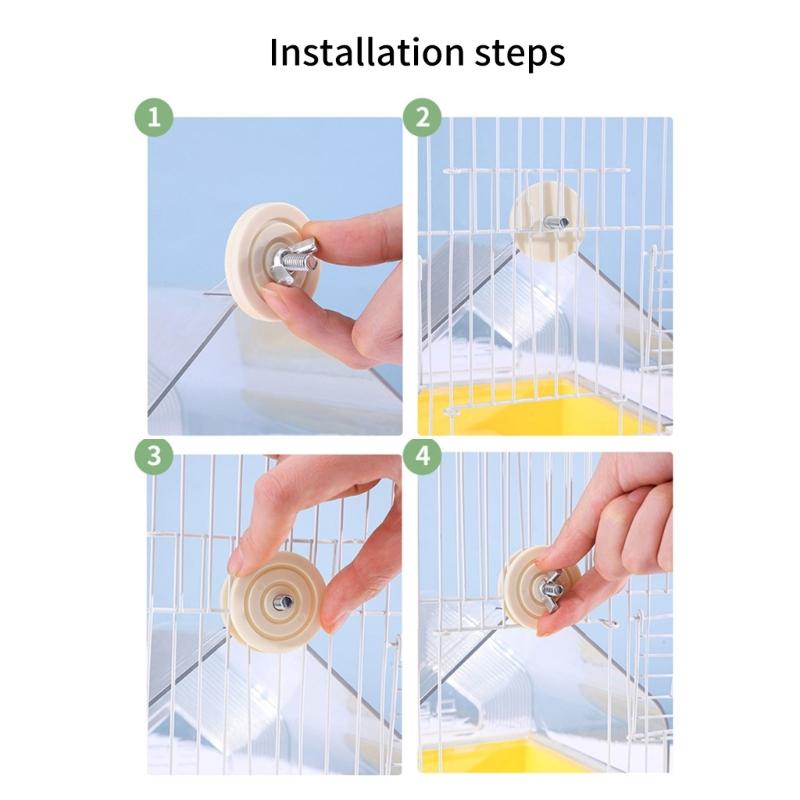 Installation steps

1

2

3

4