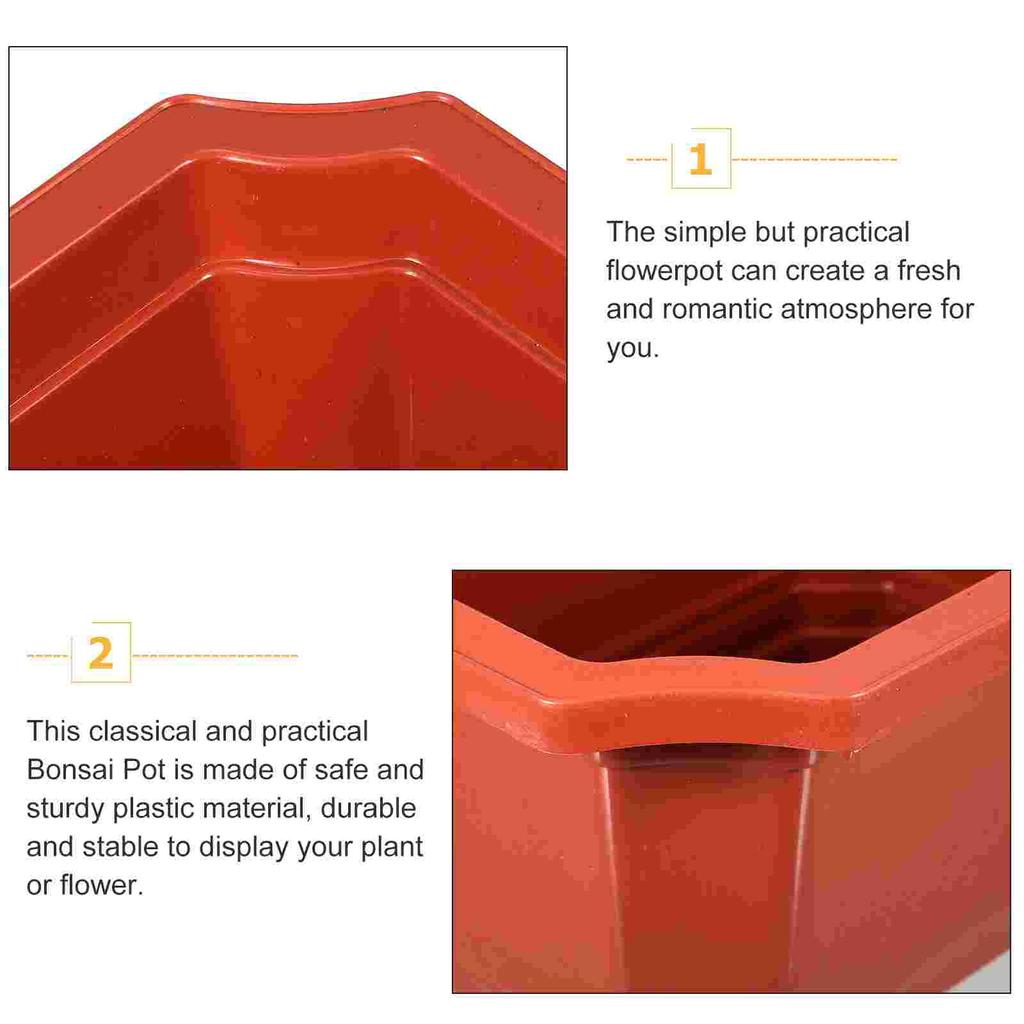 1

The simple but practical flowerpot can create a fresh and romantic atmosphere for you.

2

This classical and practical Bonsai Pot is made of safe and sturdy plastic material, durable and stable to display your plant or flower.