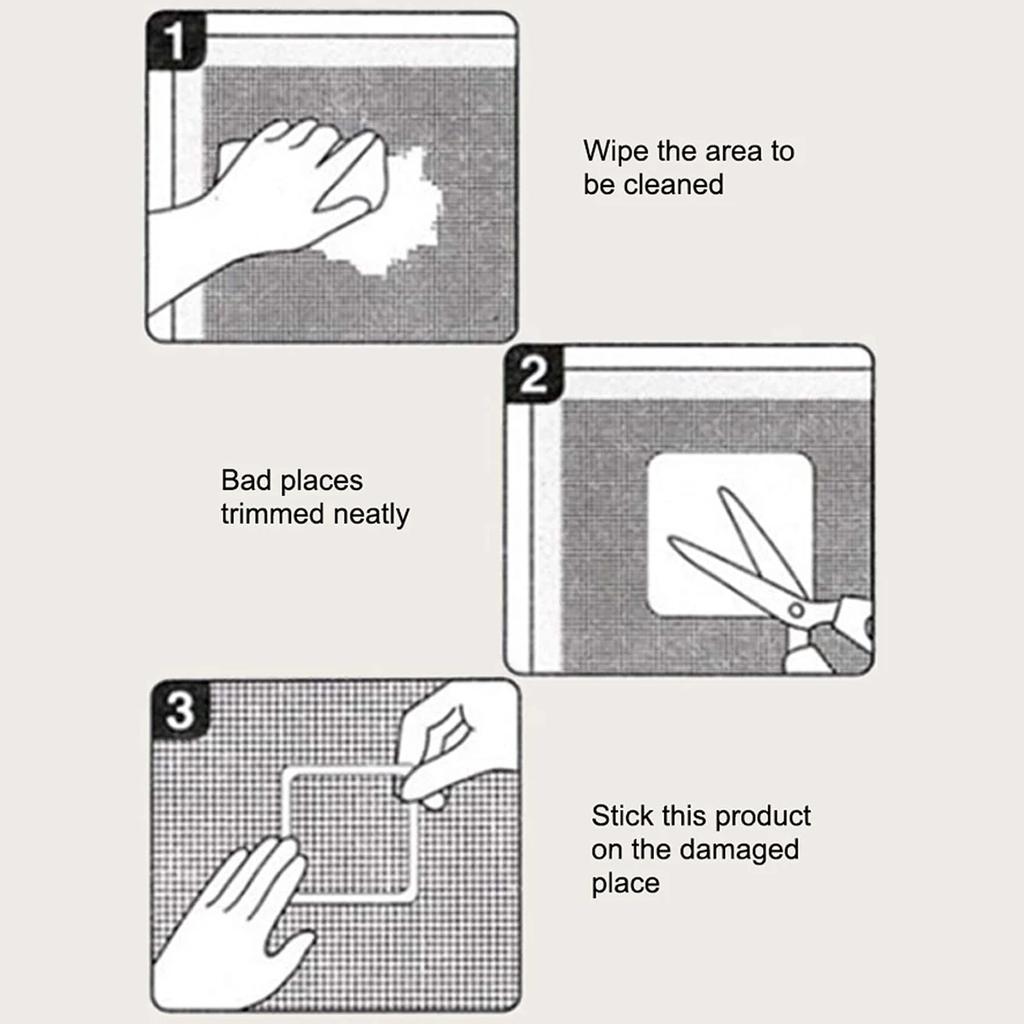 1

Wipe the area to be cleaned

2

Bad places trimmed neatly

3

Stick this product on the damaged place