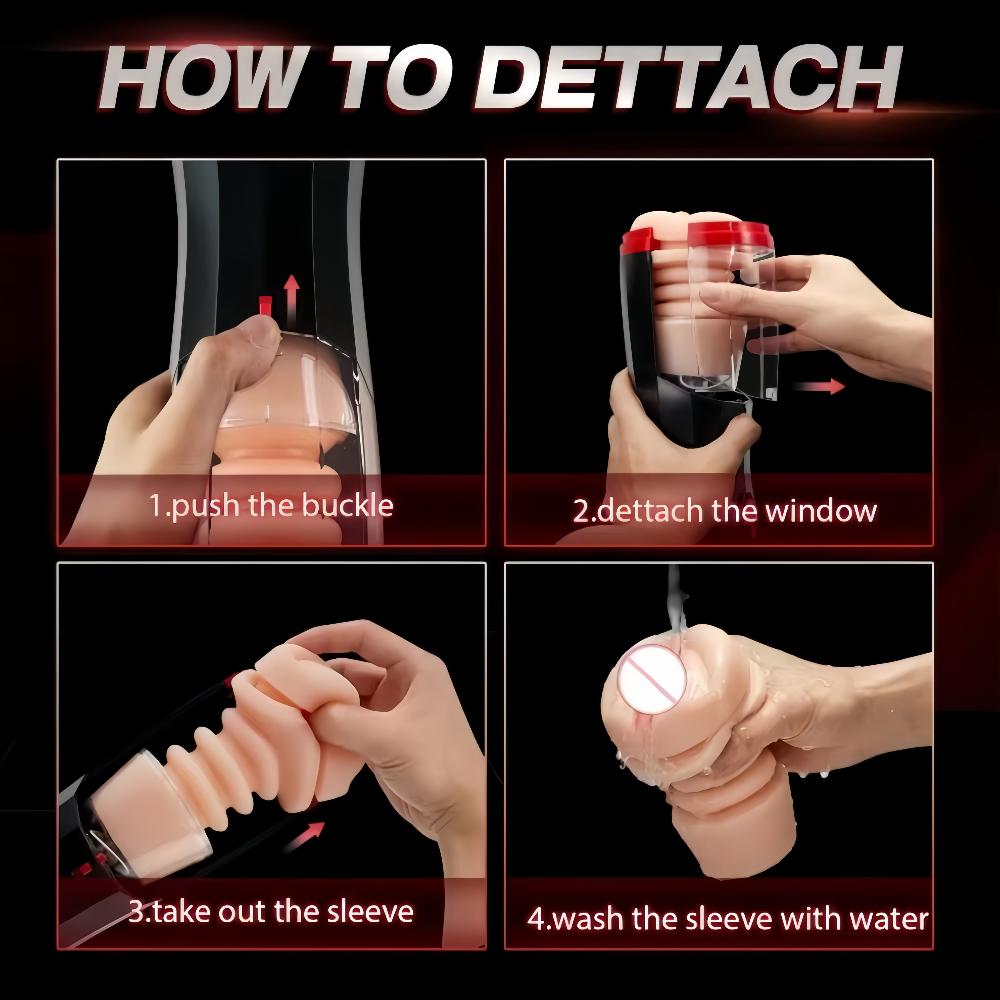 HOW TO DETTACH

1.push the buckle

2.dettach the window

3.take out the sleeve

4.wash the sleeve with water