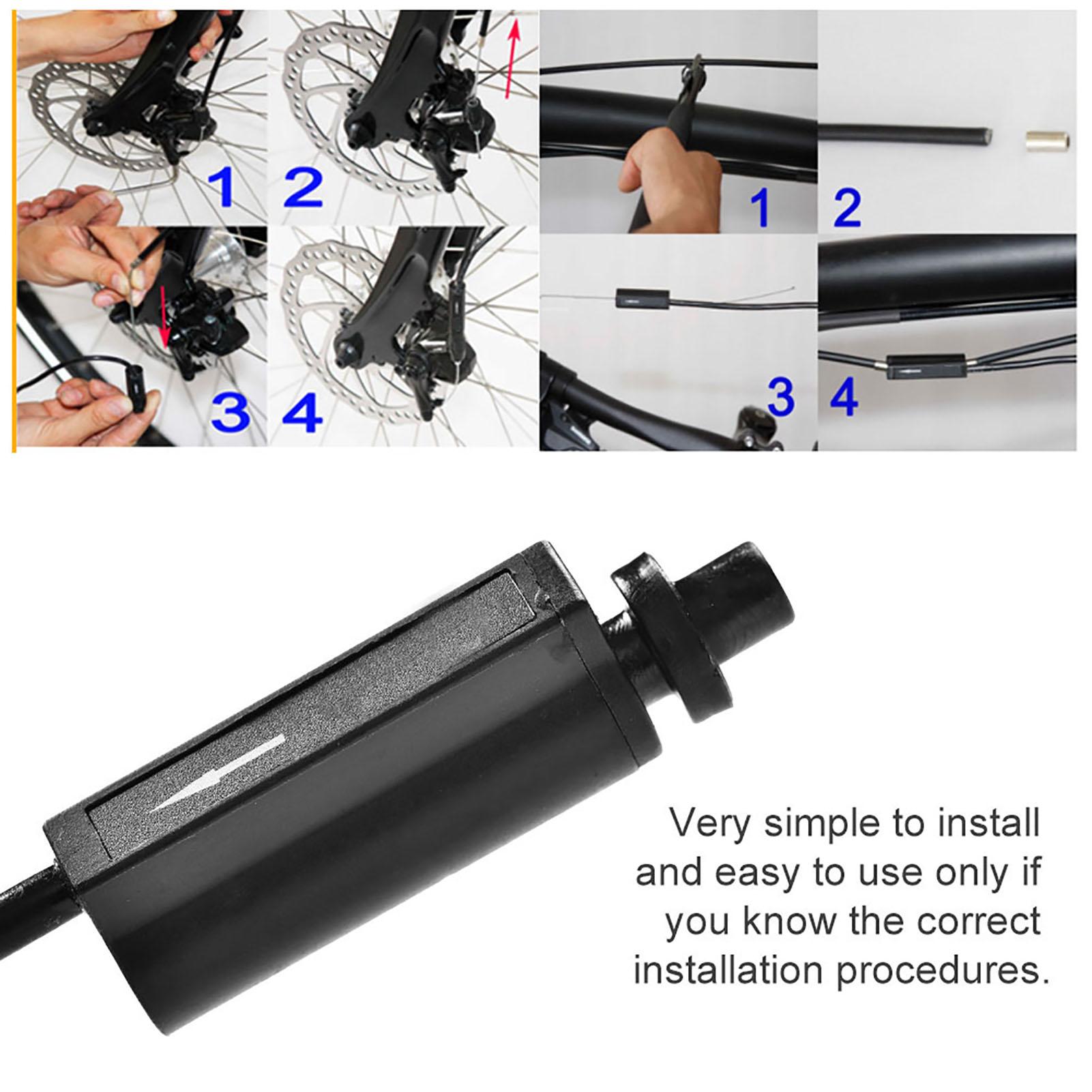 1 2
3 4
1 2
3 4

Very simple to install and easy to use only if you know the correct installation procedures.