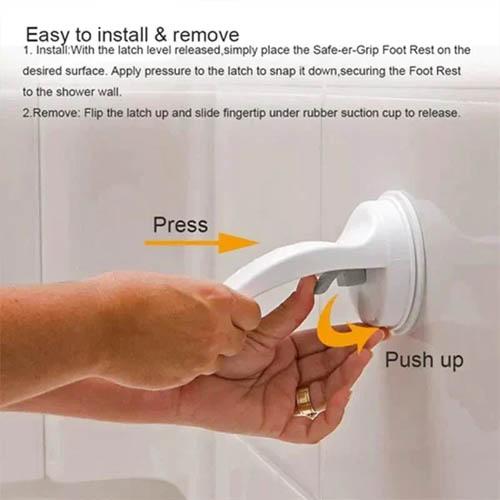 Easy to install & remove

1. Install:With the latch level released,simply place the Safe-er-Grip Foot Rest on the desired surface. Apply pressure to the latch to snap it down,securing the Foot Rest to the shower wall.

2.Remove: Flip the latch up and slide fingertip under rubber suction cup to release.

Press

Push up