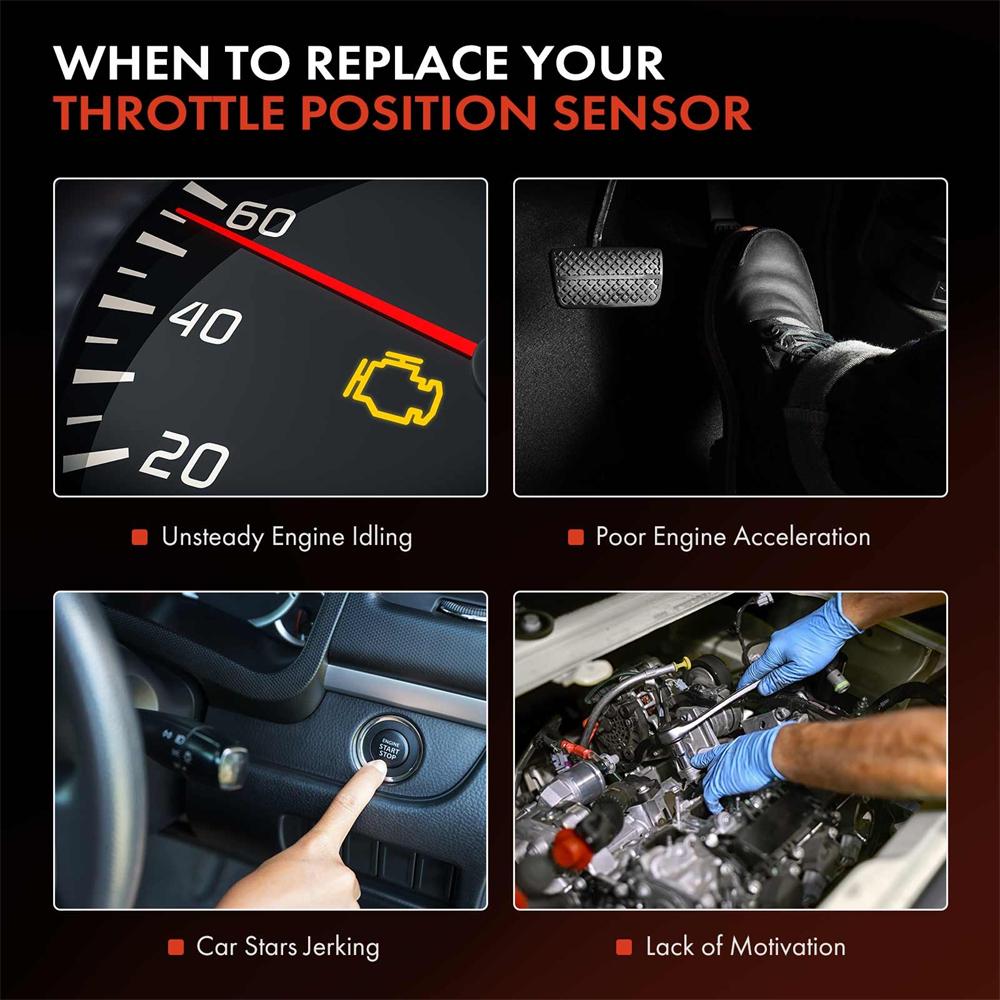 WHEN TO REPLACE YOUR
THROTTLE POSITION SENSOR

60
40
20

Unsteady Engine Idling

Poor Engine Acceleration

ENGINE START STOP

Car Stars Jerking

Lack of Motivation