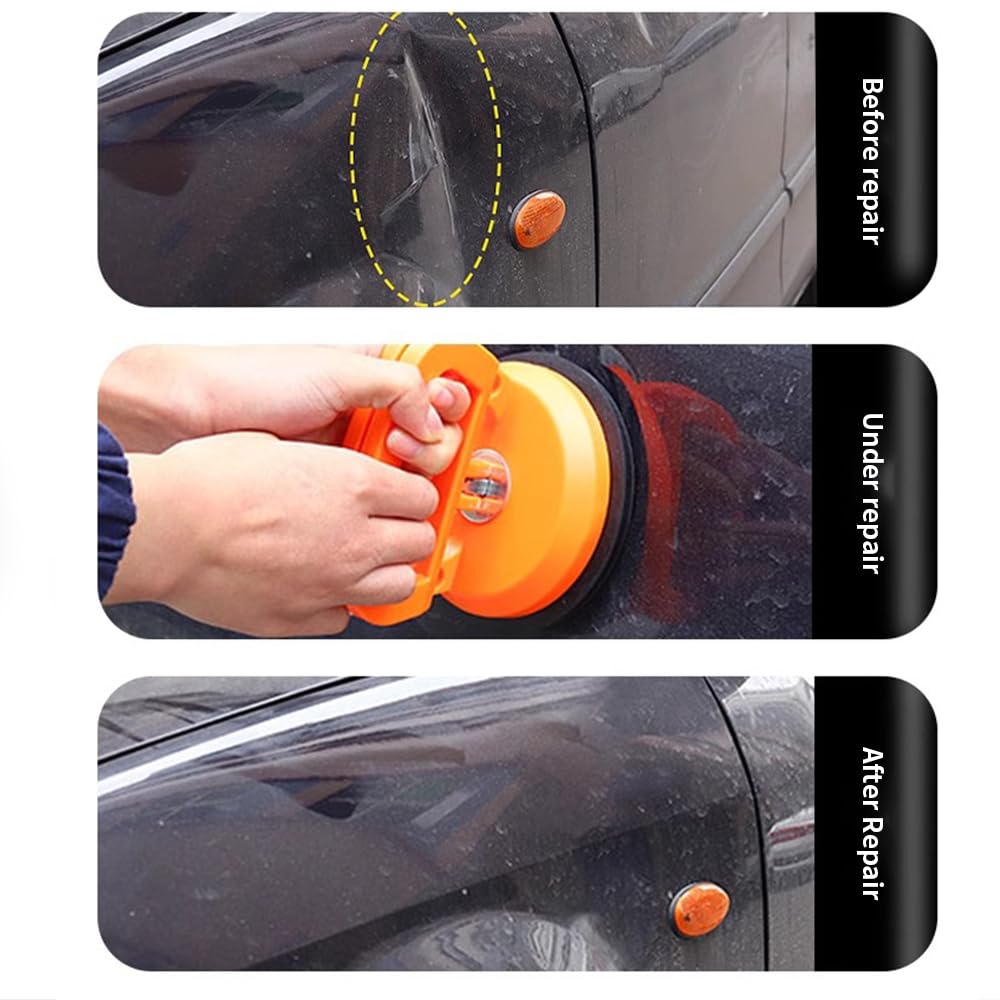 Before repair

Under repair

After Repair