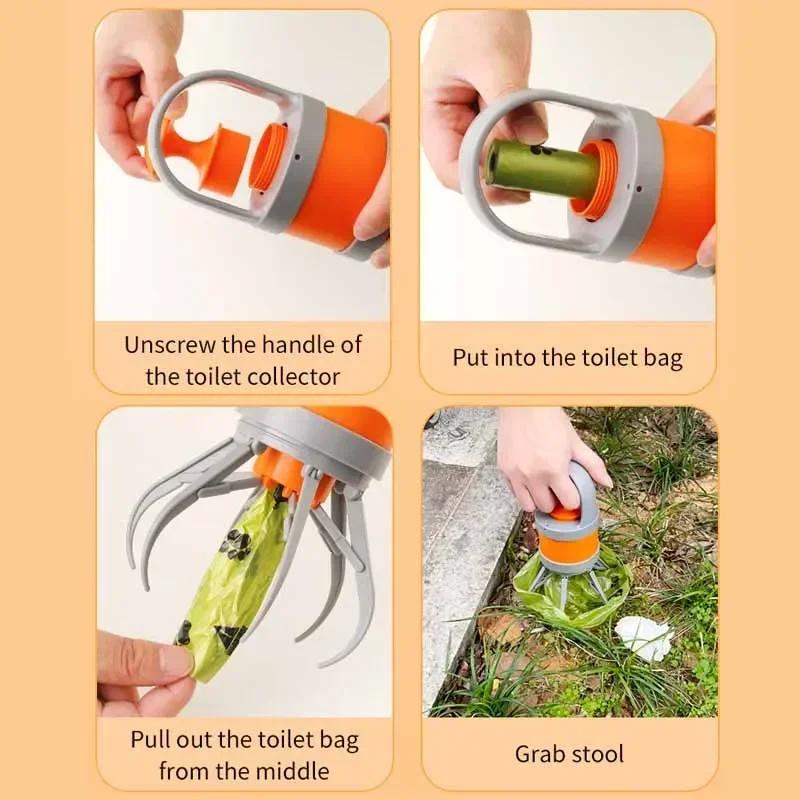 Unscrew the handle of the toilet collector

Put into the toilet bag

Pull out the toilet bag from the middle

Grab stool