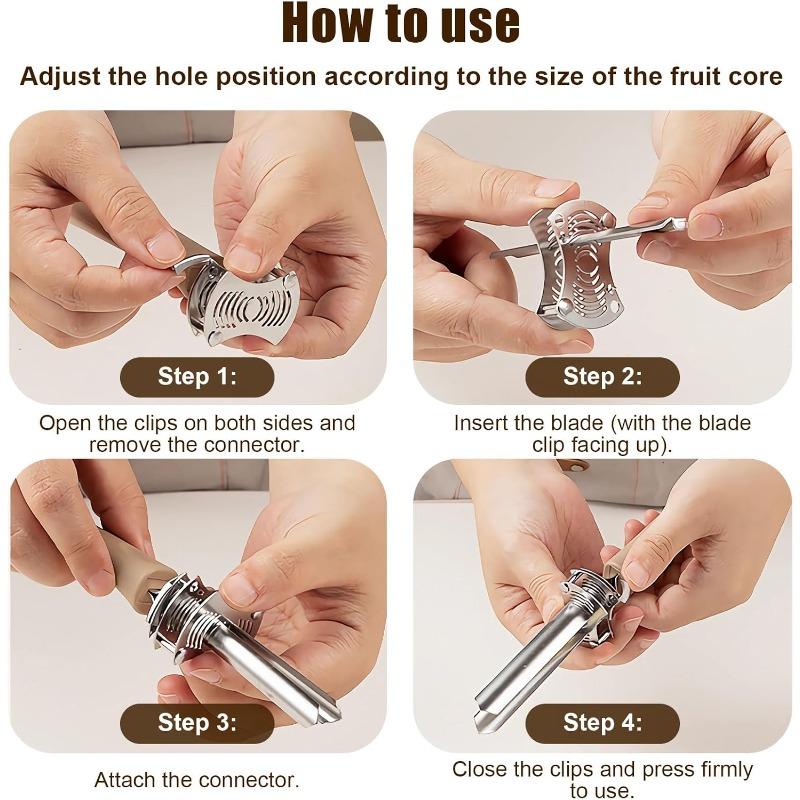 How to use

Adjust the hole position according to the size of the fruit core

Step 1:

Open the clips on both sides and remove the connector.

Step 2:

Insert the blade (with the blade clip facing up).

Step 3:

Attach the connector.

Step 4:

Close the clips and press firmly to use.