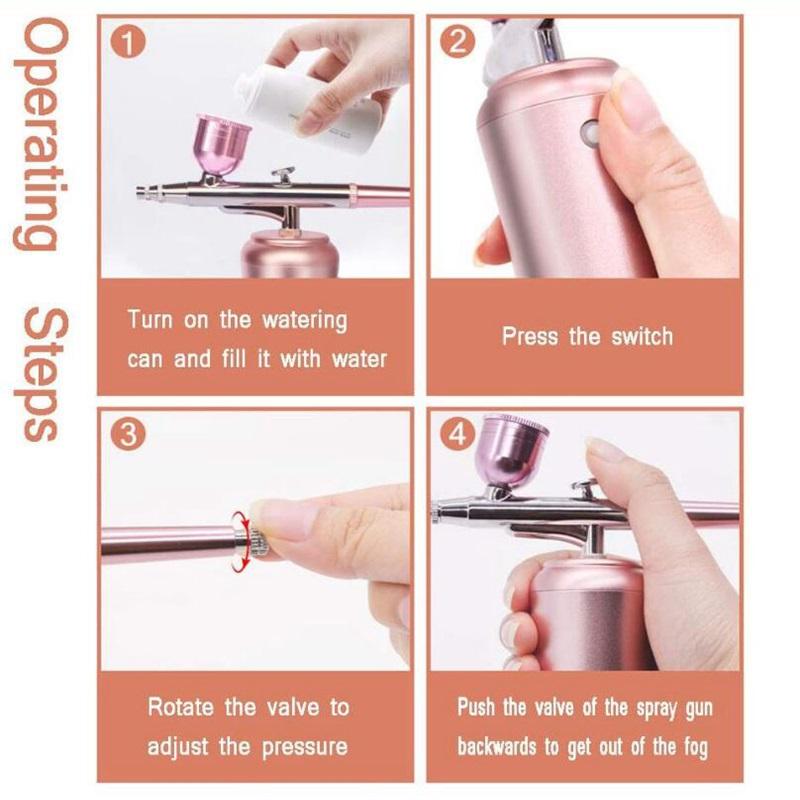 Operating Steps

1
Turn on the watering can and fill it with water

2
Press the switch

3
Rotate the valve to adjust the pressure

4
Push the valve of the spray gun backwards to get out of the fog