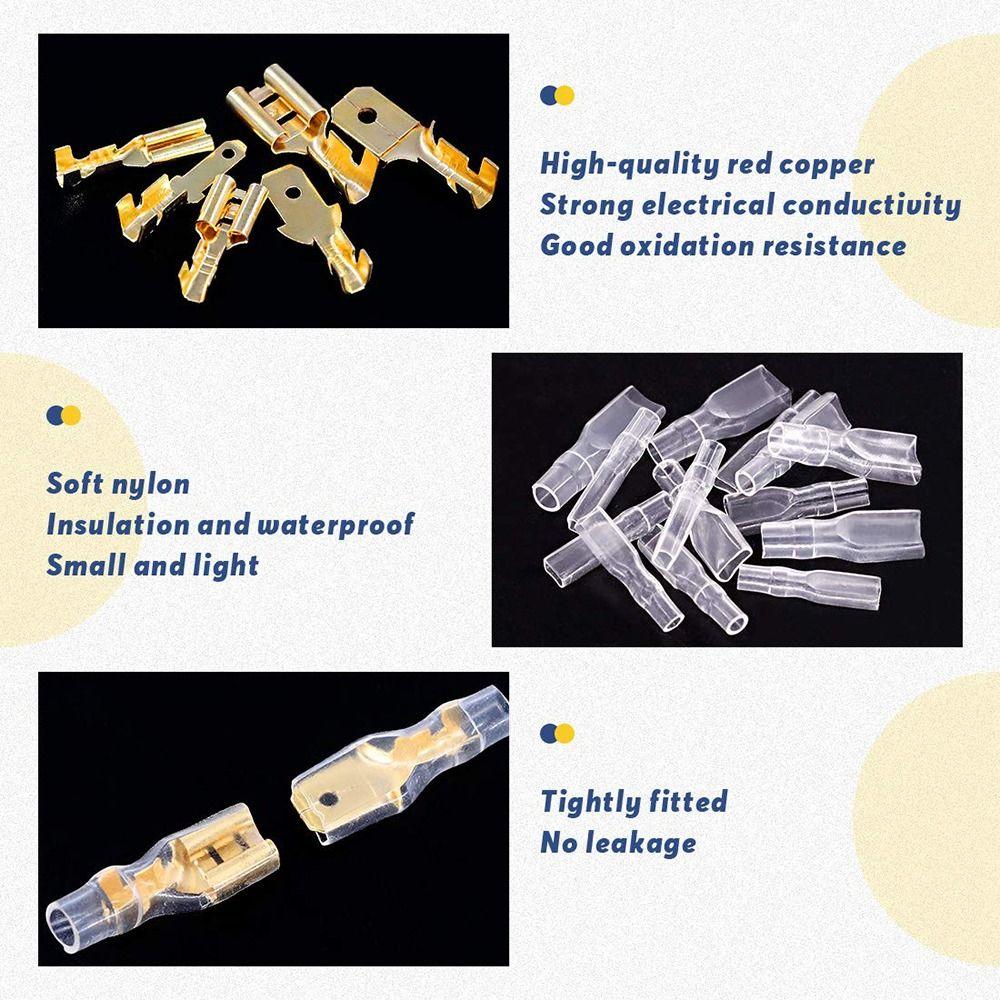 High-quality red copper
Strong electrical conductivity
Good oxidation resistance

Soft nylon
Insulation and waterproof
Small and light

Tightly fitted
No leakage