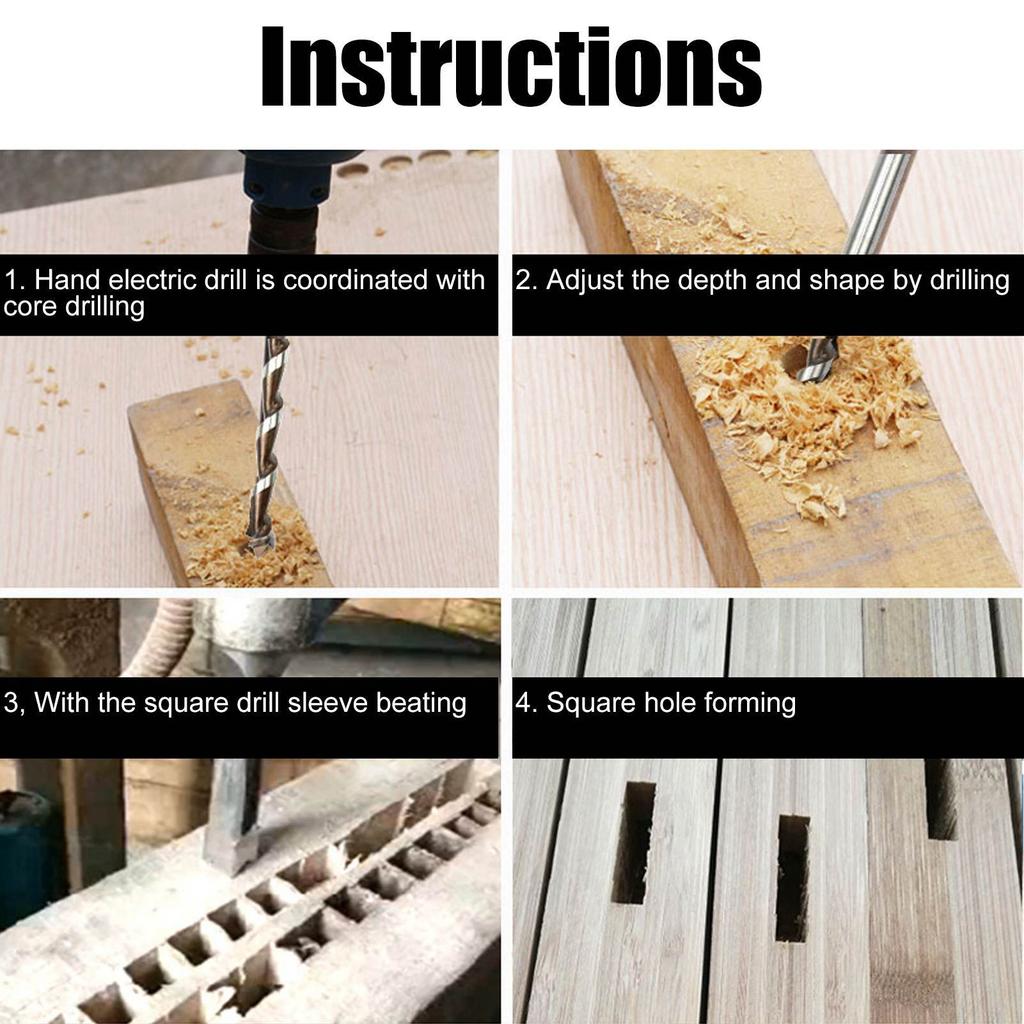 Instructions

1. Hand electric drill is coordinated with core drilling

2. Adjust the depth and shape by drilling

3, With the square drill sleeve beating

4. Square hole forming