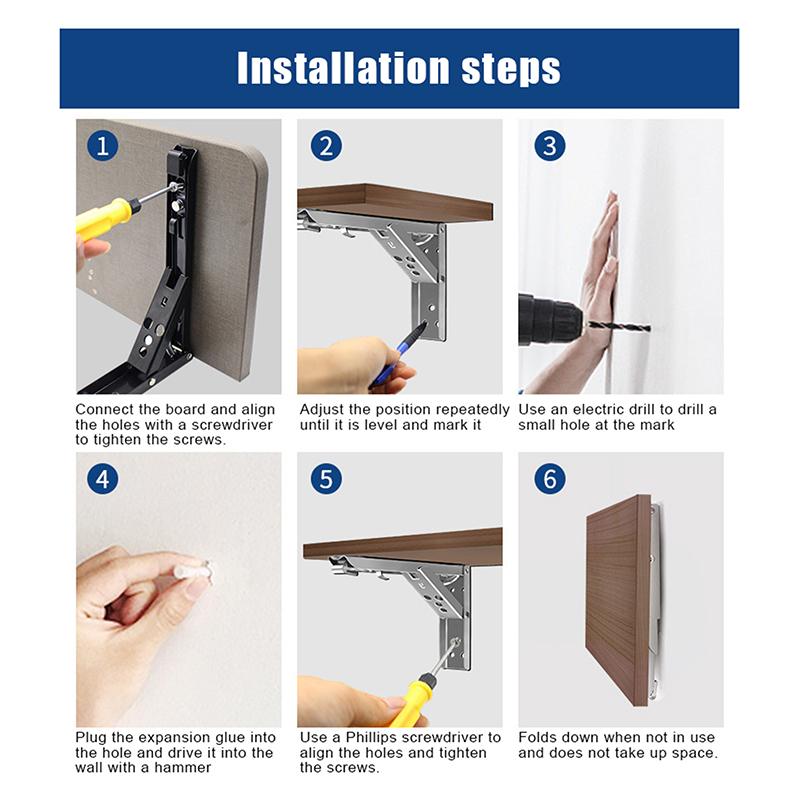 Installation steps

1

Connect the board and align the holes with a screwdriver to tighten the screws.

2

Adjust the position repeatedly until it is level and mark it

3

Use an electric drill to drill a small hole at the mark

4

Plug the expansion glue into the hole and drive it into the wall with a hammer

5

Use a Phillips screwdriver to align the holes and tighten the screws.

6

Folds down when not in use and does not take up space.