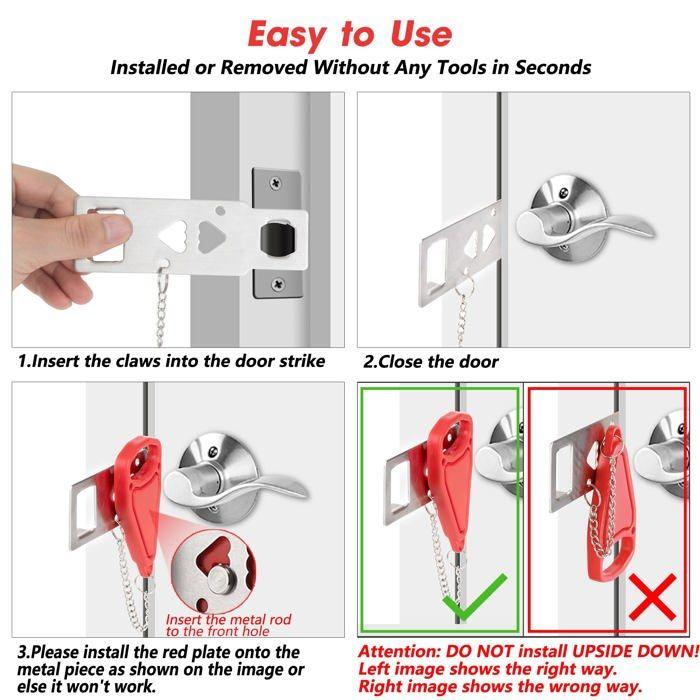 Easy to Use

Installed or Removed Without Any Tools in Seconds

1.Insert the claws into the door strike

2.Close the door

Insert the metal rod to the front hole

3.Please install the red plate onto the metal piece as shown on the image or else it won't work.

Attention: DO NOT install UPSIDE DOWN!
Left image shows the right way.
Right image shows the wrong way.