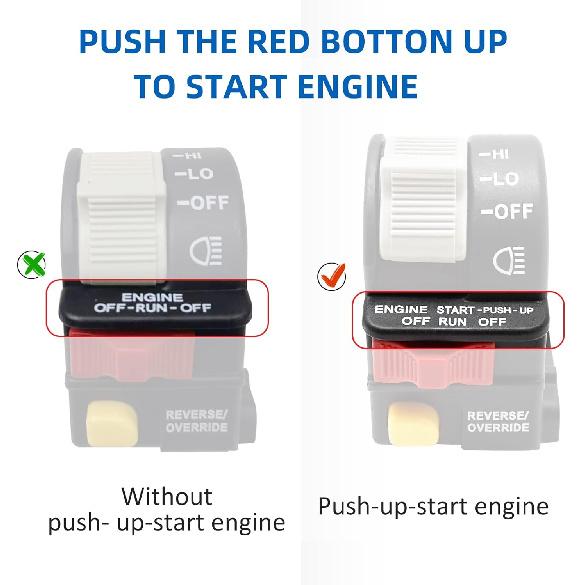 PUSH THE RED BOTTON UP TO START ENGINE

-HI
-LO
-OFF

ENGINE
OFF-RUN-OFF

REVERSE/
OVERRIDE

Without
push- up-start engine

-HI
-LO
-OFF

ENGINE START -PUSH - UP
OFF RUN OFF

REVERSE/
OVERRIDE

Push-up-start engine