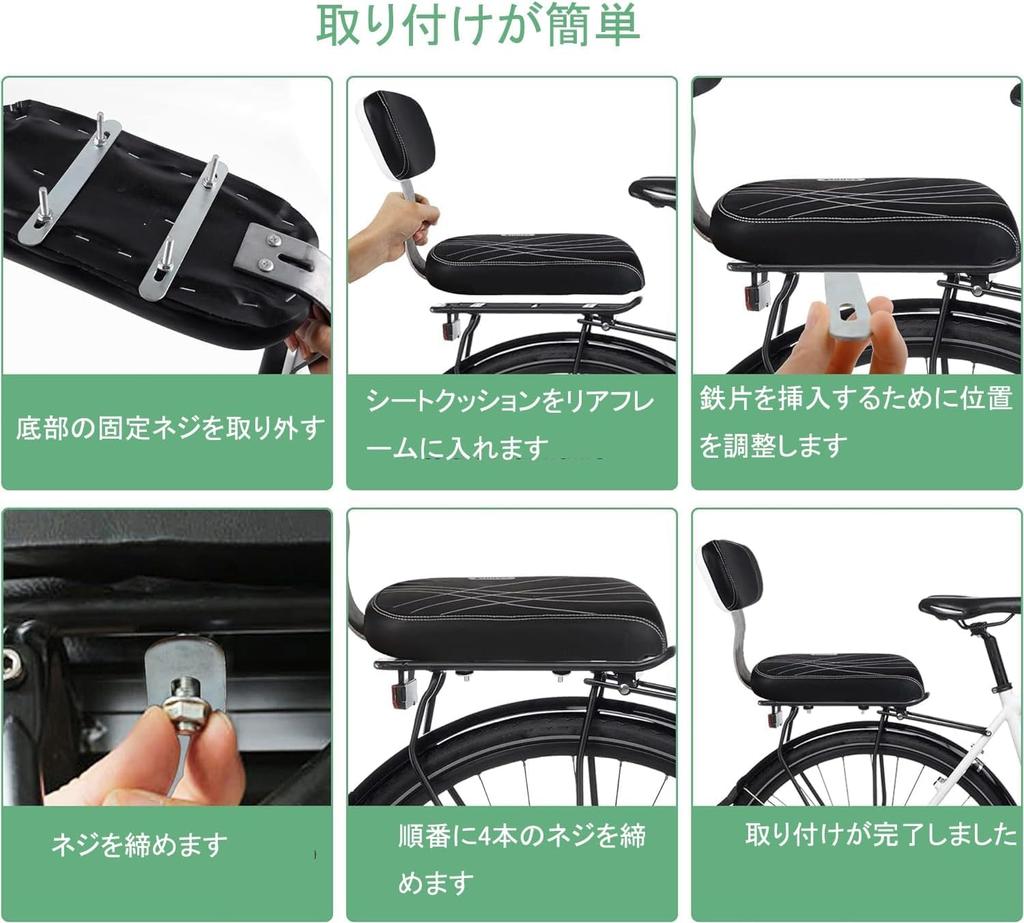 取り付けが簡単

底部の固定ネジを取り外す

シートクッションをリアフレームに入れます

鉄片を挿入するために位置を調整します

ネジを締めます

順番に4本のネジを締めます

取り付けが完了しました