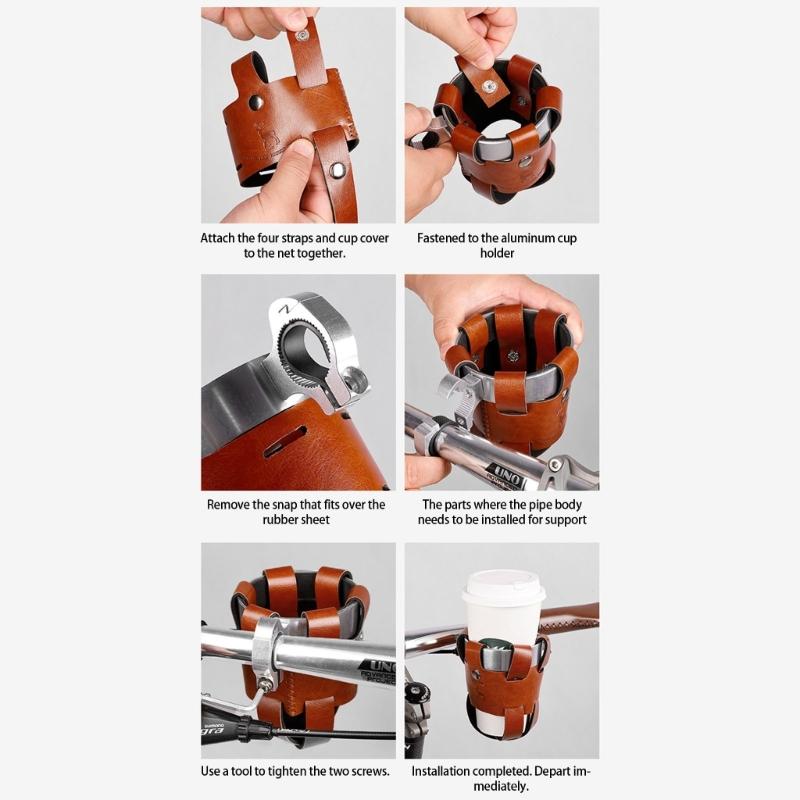 Attach the four straps and cup cover to the net together.

Fastened to the aluminum cup holder

Remove the snap that fits over the rubber sheet

UNO

The parts where the pipe body needs to be installed for support

UNO

Use a tool to tighten the two screws.

Installation completed. Depart immediately.