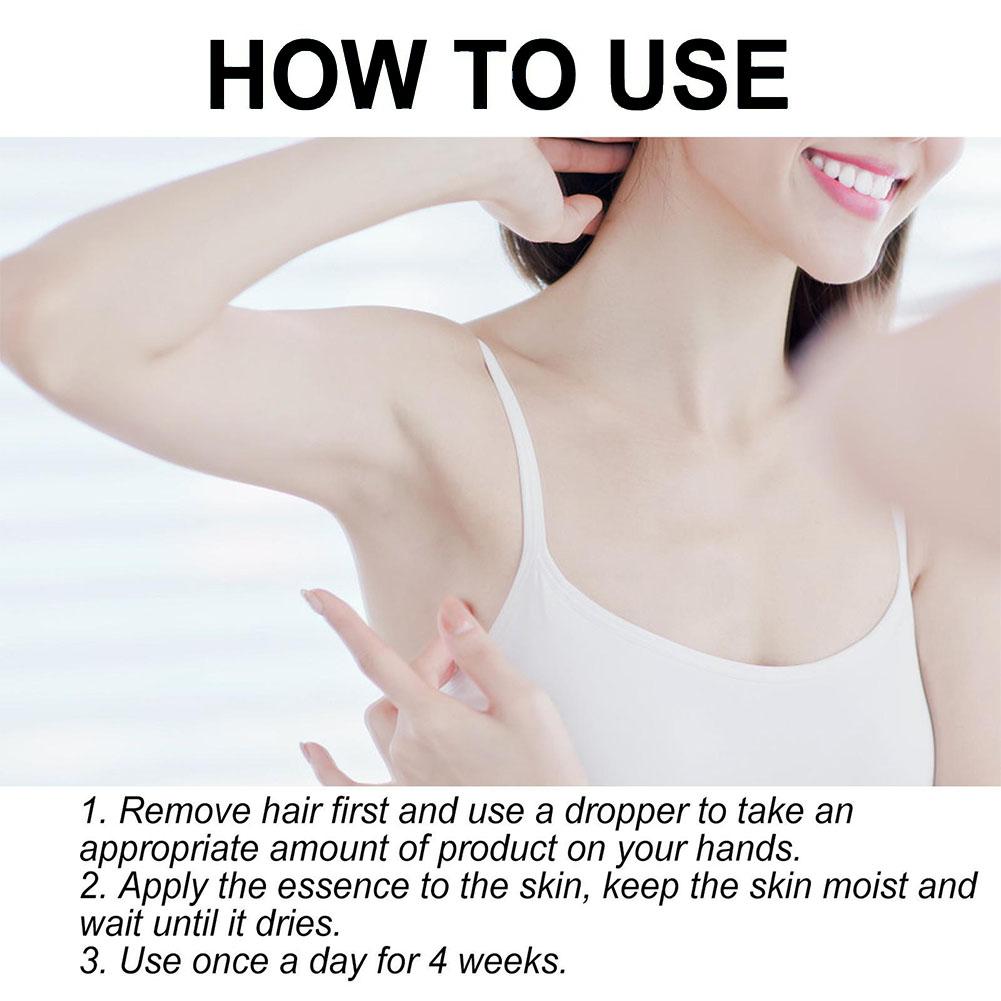 HOW TO USE

1. Remove hair first and use a dropper to take an appropriate amount of product on your hands.
2. Apply the essence to the skin, keep the skin moist and wait until it dries.
3. Use once a day for 4 weeks.