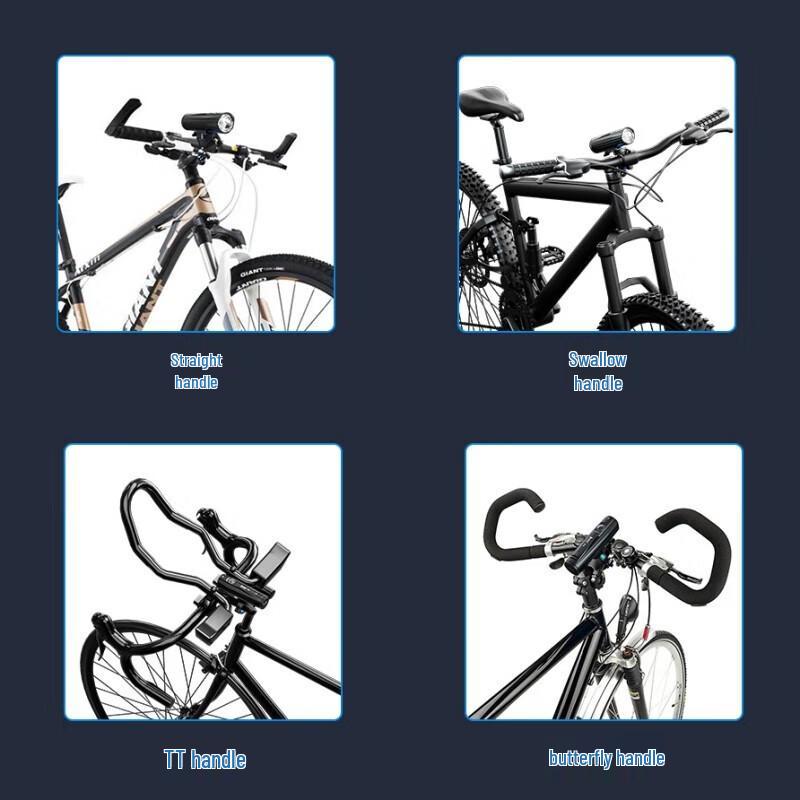 GIANT

GIANT

Straight handle

Swallow handle

TT handle

butterfly handle