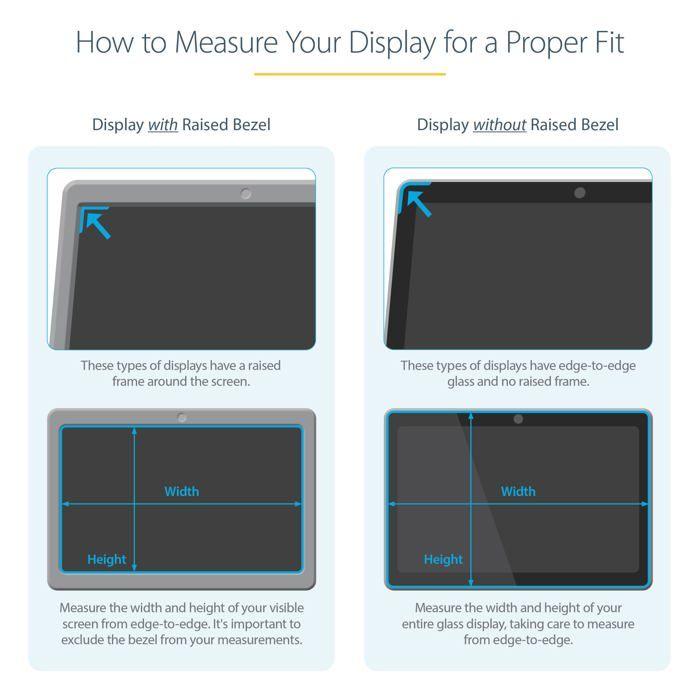 How to Measure Your Display for a Proper Fit

Display with Raised Bezel

These types of displays have a raised frame around the screen.

Width

Height

Measure the width and height of your visible screen from edge-to-edge. It's important to exclude the bezel from your measurements.

Display without Raised Bezel

These types of displays have edge-to-edge glass and no raised frame.

Width

Height

Measure the width and height of your entire glass display, taking care to measure from edge-to-edge.