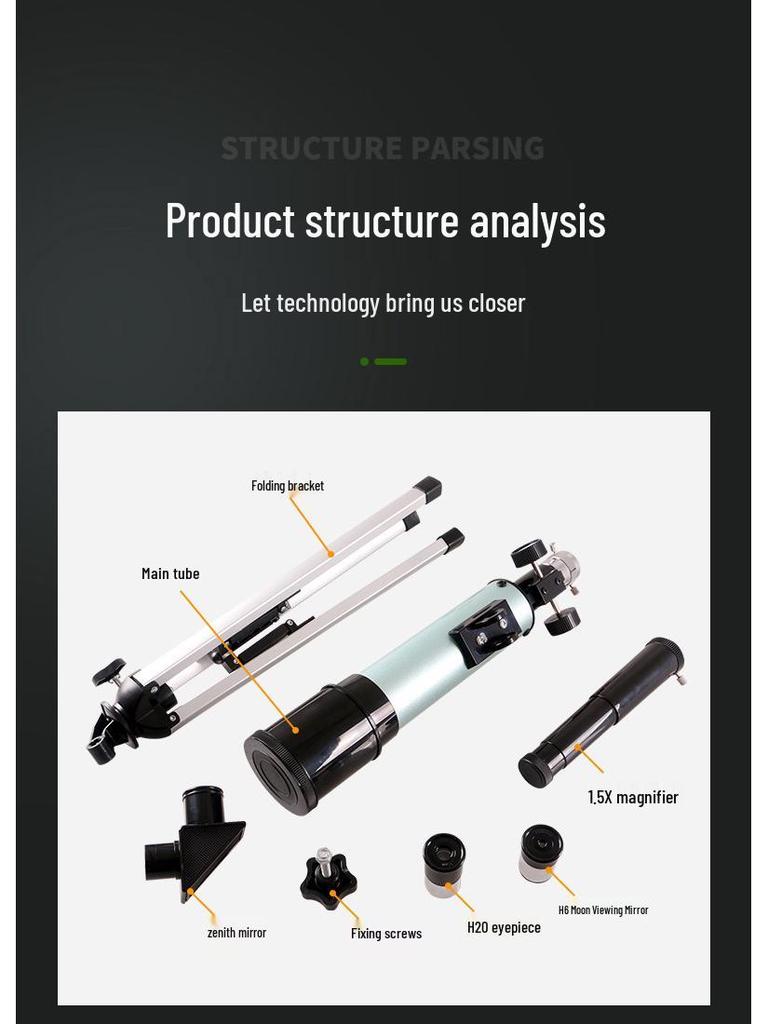 STRUCTURE PARSING

Product structure analysis

Let technology bring us closer

Folding bracket

Main tube

1.5X magnifier

zenith mirror

Fixing screws

H20 eyepiece

H6 Moon Viewing Mirror