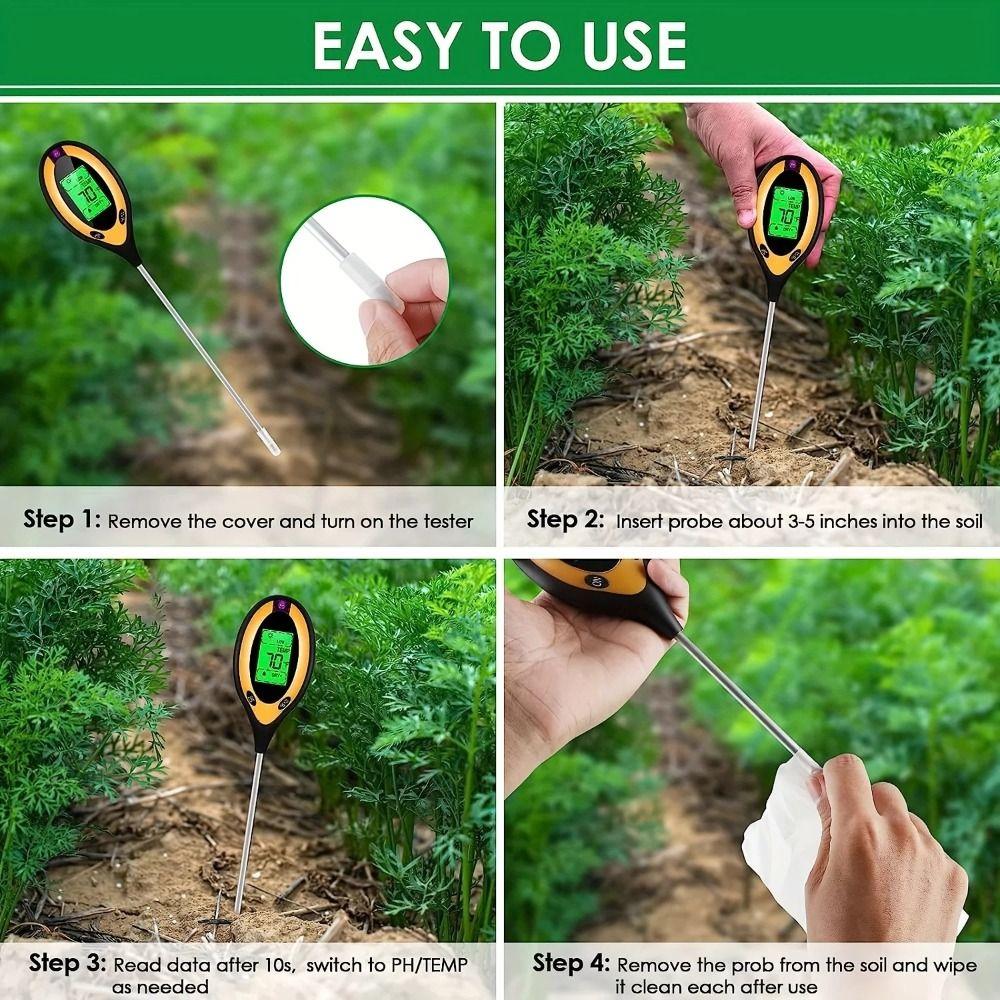 EASY TO USE

Step 1: Remove the cover and turn on the tester

Step 2: Insert probe about 3-5 inches into the soil

Step 3: Read data after 10s, switch to PH/TEMP as needed

Step 4: Remove the prob from the soil and wipe it clean each after use